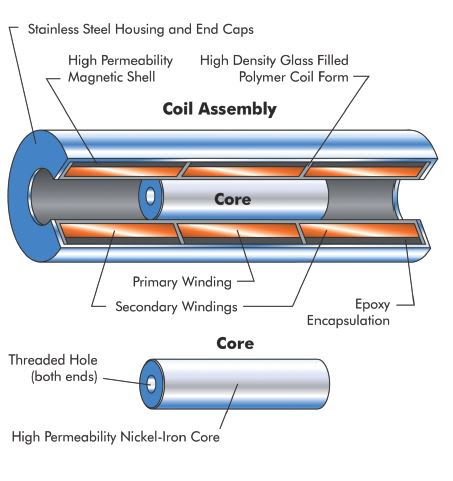 Stainless Steel Housing and End Caps

High Permeability Magnetic Shell

High Density Glass Filled Polymer Coil Form

Coil Assembly

Core

Primary Winding

Secondary Windings

Epoxy Encapsulation

Core

Threaded Hole (both ends)

High Permeability Nickel-Iron Core