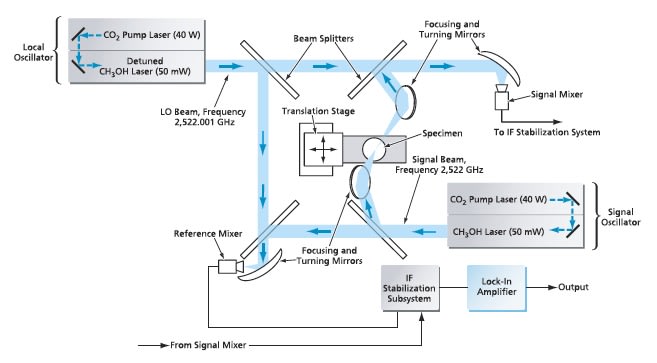 Local Oscillator

$CO_2$ Pump Laser (40 W)

Detuned $CH_3OH$ Laser (50 mW)

Beam Splitters

Focusing and Turning Mirrors

Signal Mixer

To IF Stabilization System

LO Beam, Frequency 2,522.001 GHz

Translation Stage

Specimen

Signal Beam, Frequency 2,522 GHz

$CO_2$ Pump Laser (40 W)

$CH_3OH$ Laser (50 mW)

Signal Oscillator

Reference Mixer

Focusing and Turning Mirrors

IF Stabilization Subsystem

Lock-In Amplifier

Output

From Signal Mixer