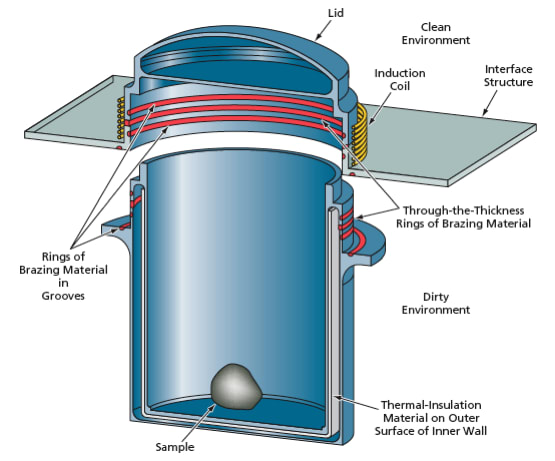 Lid

Clean Environment

Induction Coil

Interface Structure

Through-the-Thickness Rings of Brazing Material

Rings of Brazing Material in Grooves

Dirty Environment

Thermal-Insulation Material on Outer Surface of Inner Wall

Sample