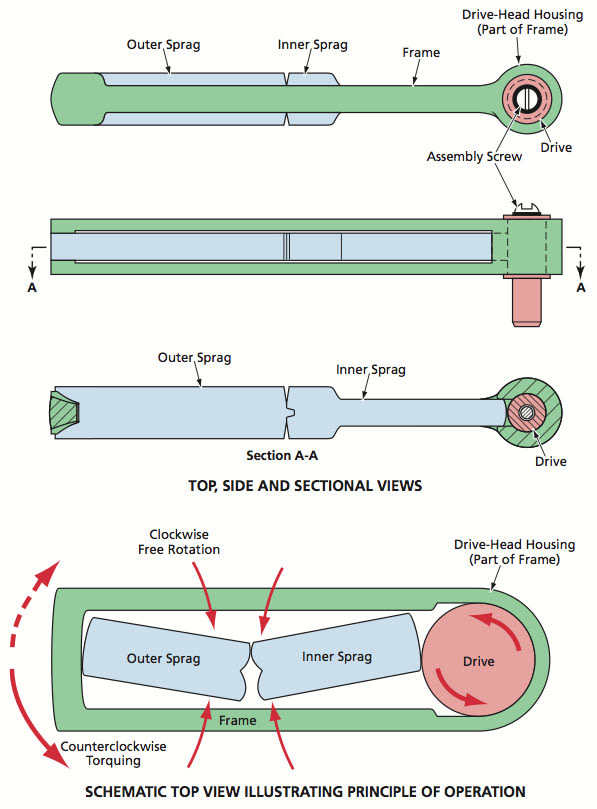 Outer Sprag
Inner Sprag
Frame
Drive-Head Housing (Part of Frame)
Drive
Assembly Screw
A
A
Outer Sprag
Inner Sprag
Section A-A
Drive
TOP, SIDE AND SECTIONAL VIEWS

Clockwise Free Rotation
Drive-Head Housing (Part of Frame)
Outer Sprag
Inner Sprag
Drive
Frame
Counterclockwise Torquing
SCHEMATIC TOP VIEW ILLUSTRATING PRINCIPLE OF OPERATION