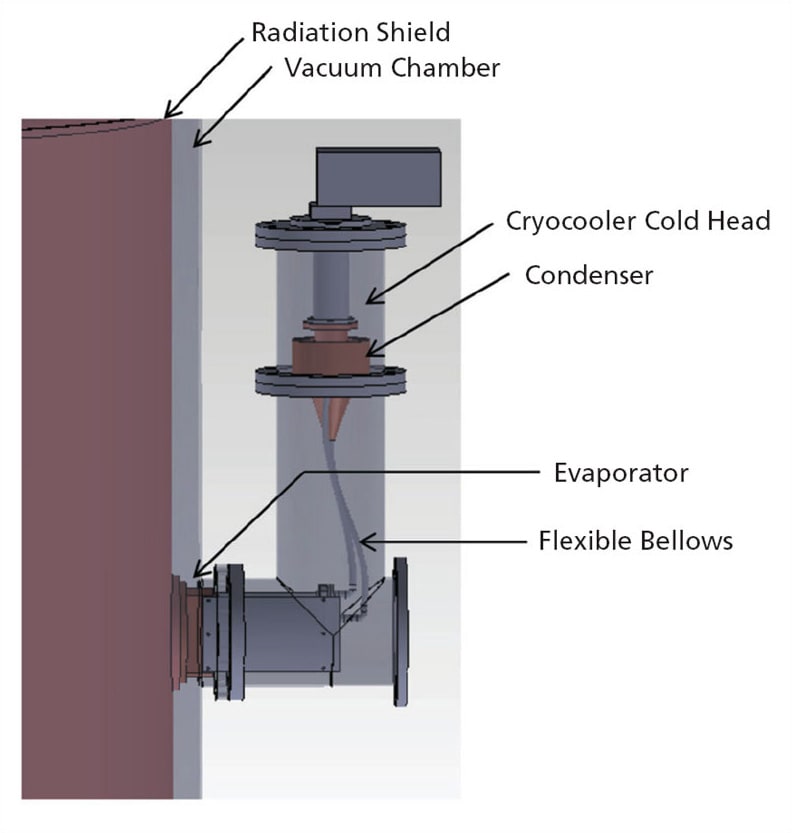 Radiation Shield
Vacuum Chamber
Cryocooler Cold Head
Condenser
Evaporator
Flexible Bellows