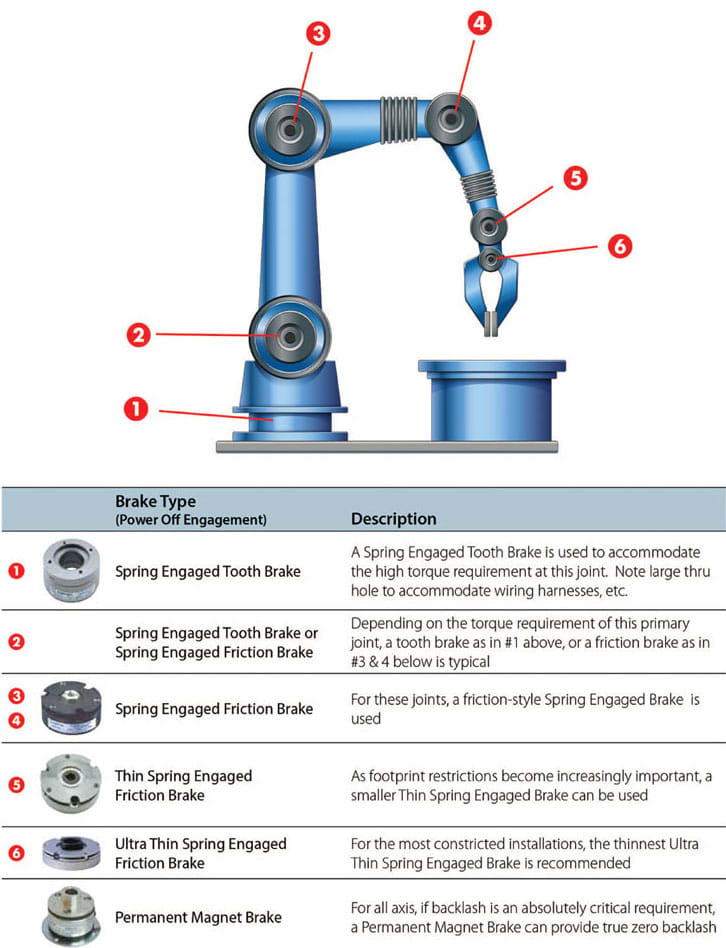 3

4

5

6

2

1

|  | Brake Type (Power Off Engagement) | Description |
|---|---|---|
| 1 | Spring Engaged Tooth Brake | A Spring Engaged Tooth Brake is used to accommodate the high torque requirement at this joint. Note large thru hole to accommodate wiring harnesses, etc. |
| 2 | Spring Engaged Tooth Brake or Spring Engaged Friction Brake | Depending on the torque requirement of this primary joint, a tooth brake as in #1 above, or a friction brake as in #3 & 4 below is typical |
| 3 4 | Spring Engaged Friction Brake | For these joints, a friction-style Spring Engaged Brake is used |
| 5 | Thin Spring Engaged Friction Brake | As footprint restrictions become increasingly important, a smaller Thin Spring Engaged Brake can be used |
| 6 | Ultra Thin Spring Engaged Friction Brake | For the most constricted installations, the thinnest Ultra Thin Spring Engaged Brake is recommended |
|  | Permanent Magnet Brake | For all axis, if backlash is an absolutely critical requirement, a Permanent Magnet Brake can provide true zero backlash |