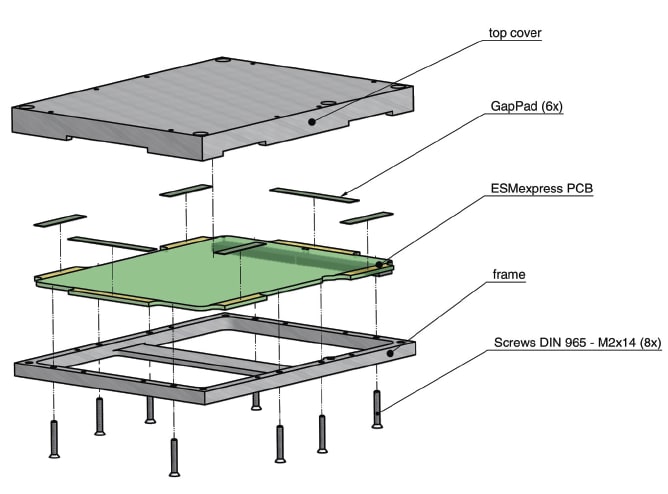 top cover

GapPad (6x)

ESMexpress PCB

frame

Screws DIN 965 - M2x14 (8x)