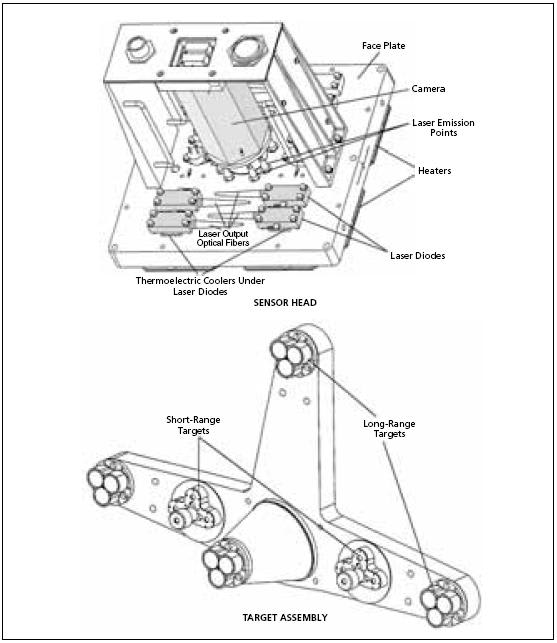 Face Plate

Camera

Laser Emission Points

Heaters

Laser Output Optical Fibers

Laser Diodes

Thermoelectric Coolers Under Laser Diodes

SENSOR HEAD

Short-Range Targets

Long-Range Targets

TARGET ASSEMBLY