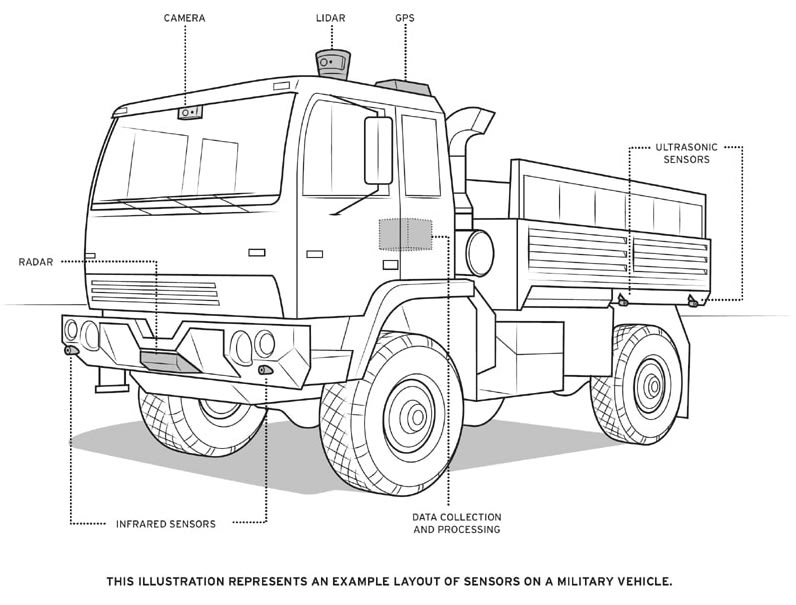 CAMERA

LIDAR

GPS

ULTRASONIC SENSORS

RADAR

INFRARED SENSORS

DATA COLLECTION AND PROCESSING

THIS ILLUSTRATION REPRESENTS AN EXAMPLE LAYOUT OF SENSORS ON A MILITARY VEHICLE.