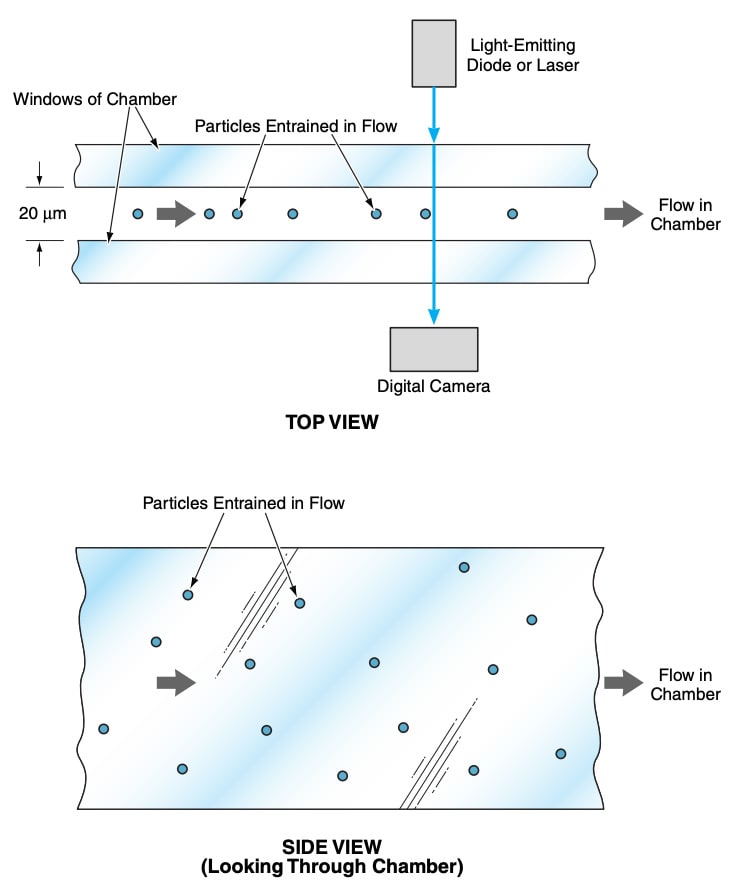 Light-Emitting Diode or Laser

Windows of Chamber

Particles Entrained in Flow

20 µm

Flow in Chamber

Digital Camera

TOP VIEW

Particles Entrained in Flow

Flow in Chamber

SIDE VIEW
(Looking Through Chamber)