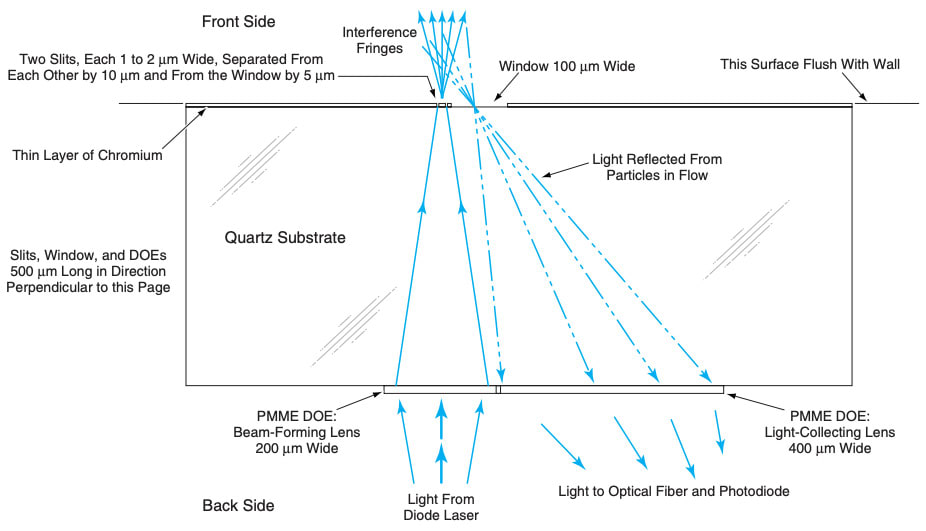 Front Side

Interference Fringes

Two Slits, Each 1 to 2 μm Wide, Separated From Each Other by 10 μm and From the Window by 5 μm

Window 100 μm Wide

This Surface Flush With Wall

Thin Layer of Chromium

Light Reflected From Particles in Flow

Quartz Substrate

Slits, Window, and DOEs 500 μm Long in Direction Perpendicular to this Page

PMME DOE: Beam-Forming Lens 200 μm Wide

PMME DOE: Light-Collecting Lens 400 μm Wide

Back Side

Light From Diode Laser

Light to Optical Fiber and Photodiode