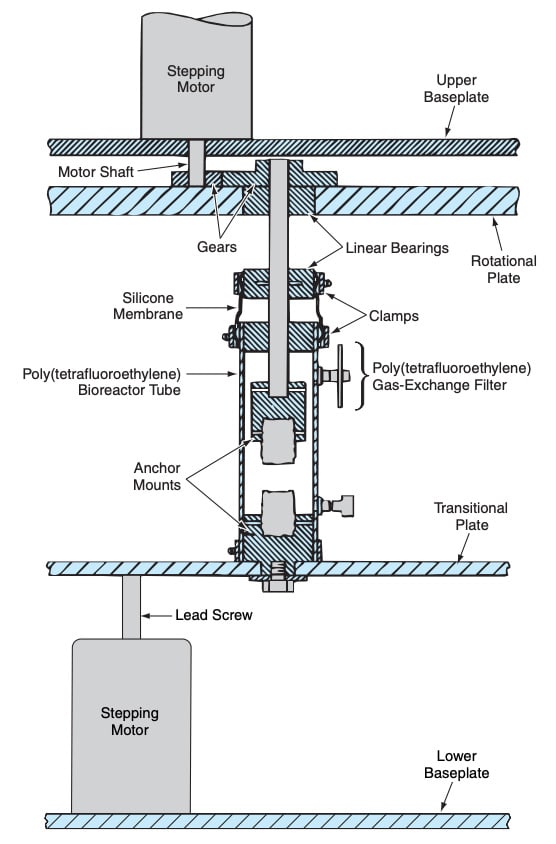 Stepping Motor

Upper Baseplate

Motor Shaft

Gears

Linear Bearings

Rotational Plate

Silicone Membrane

Clamps

Poly(tetrafluoroethylene) Bioreactor Tube

Poly(tetrafluoroethylene) Gas-Exchange Filter

Anchor Mounts

Transitional Plate

Lead Screw

Stepping Motor

Lower Baseplate