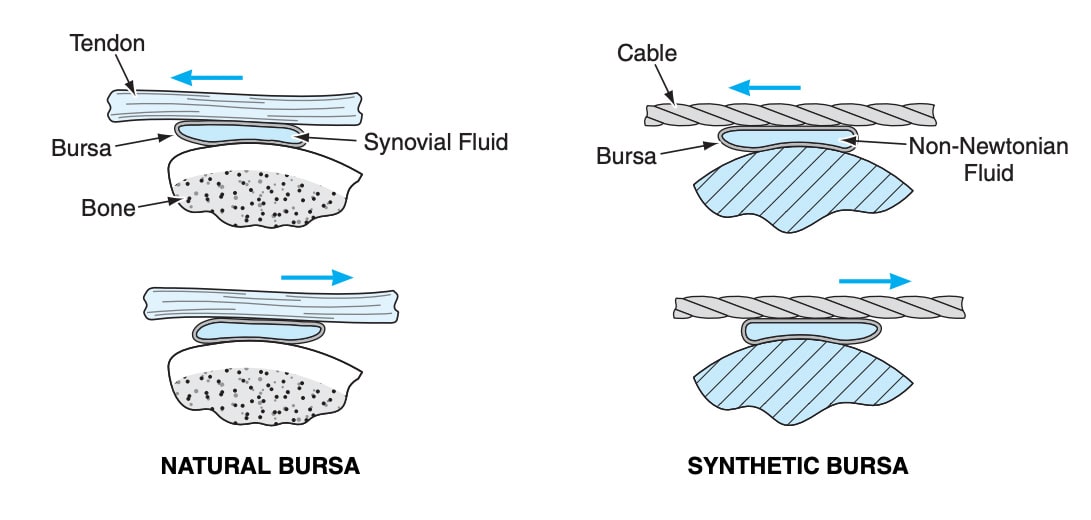 Tendon
Bursa
Synovial Fluid
Bone

NATURAL BURSA

Cable
Bursa
Non-Newtonian Fluid

SYNTHETIC BURSA