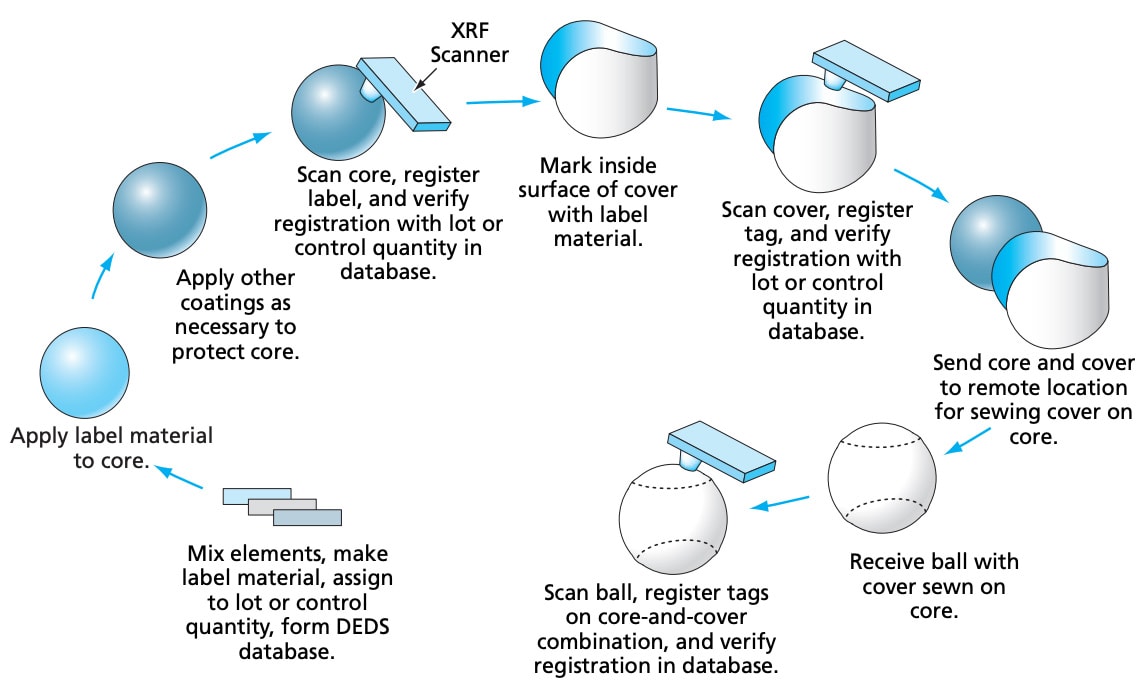 Mix elements, make label material, assign to lot or control quantity, form DEDS database.

Apply label material to core.

Apply other coatings as necessary to protect core.

XRF Scanner

Scan core, register label, and verify registration with lot or control quantity in database.

Mark inside surface of cover with label material.

Scan cover, register tag, and verify registration with lot or control quantity in database.

Send core and cover to remote location for sewing cover on core.

Receive ball with cover sewn on core.

Scan ball, register tags on core-and-cover combination, and verify registration in database.