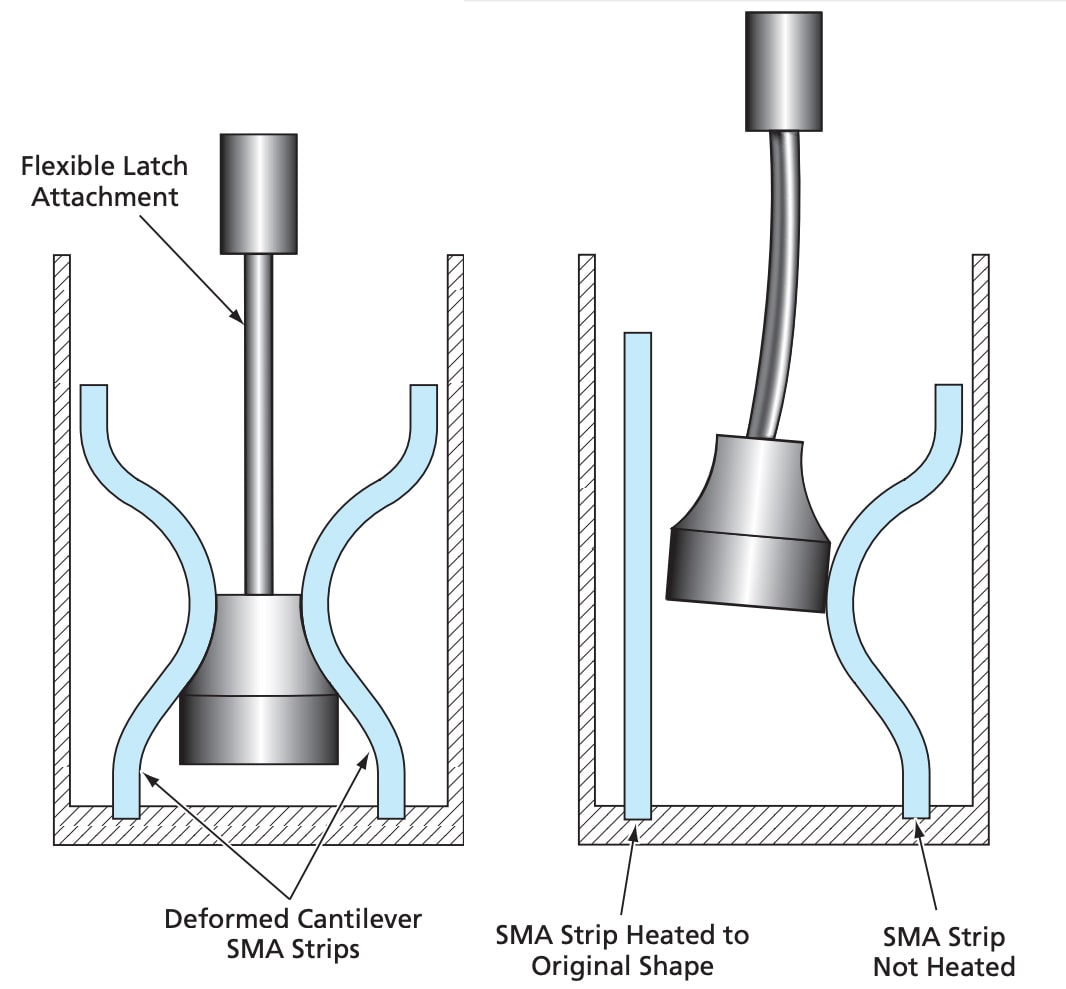 Flexible Latch Attachment

Deformed Cantilever SMA Strips

SMA Strip Heated to Original Shape

SMA Strip Not Heated