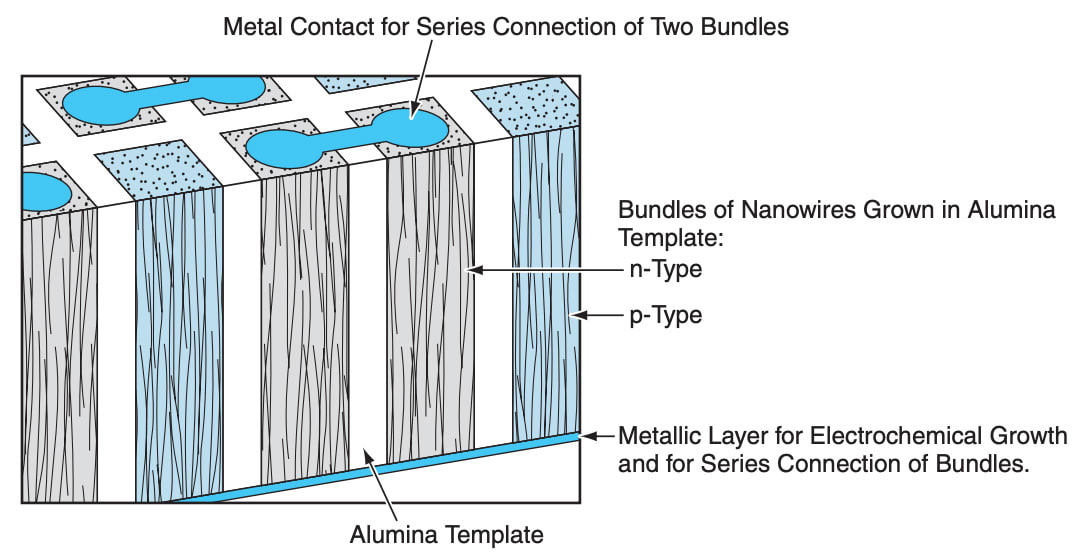 Metal Contact for Series Connection of Two Bundles

Bundles of Nanowires Grown in Alumina Template:

n-Type

p-Type

Metallic Layer for Electrochemical Growth and for Series Connection of Bundles.

Alumina Template