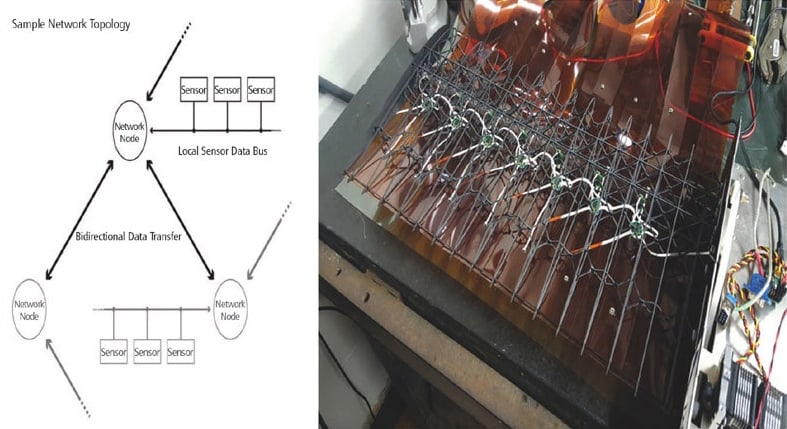 Sample Network Topology

Sensor Sensor Sensor

Network Node

Local Sensor Data Bus

Bidirectional Data Transfer

Network Node

Network Node

Sensor Sensor Sensor