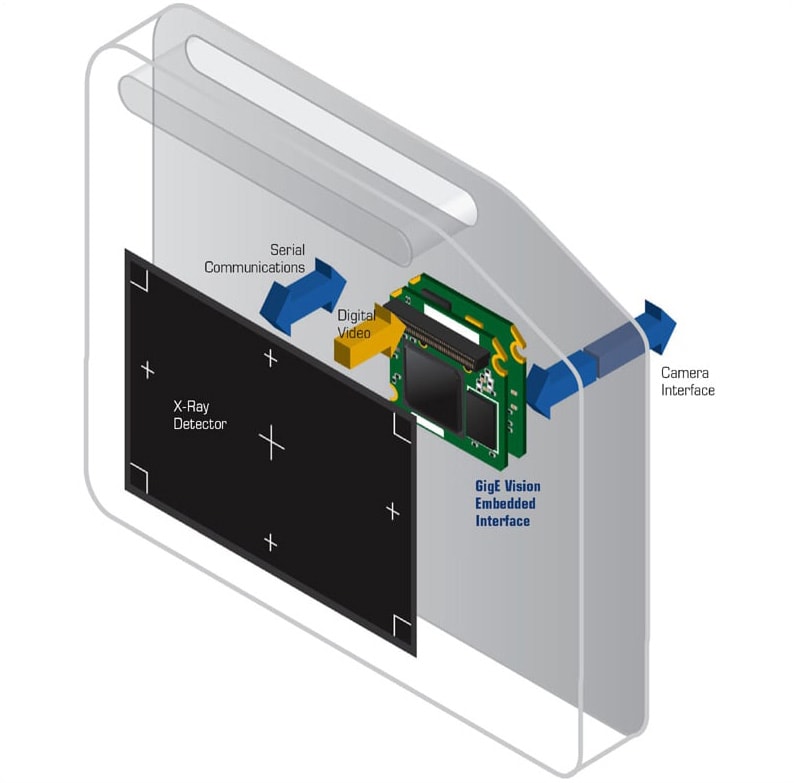 Serial Communications

Digital Video

Camera Interface

X-Ray Detector

GigE Vision Embedded Interface