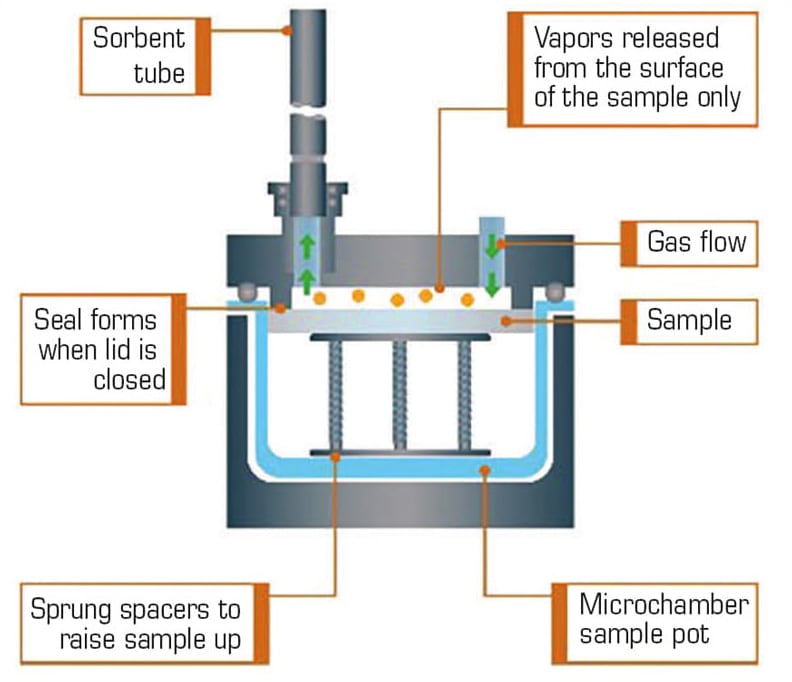 Sorbent tube

Vapors released from the surface of the sample only

Gas flow

Seal forms when lid is closed

Sample

Sprung spacers to raise sample up

Microchamber sample pot