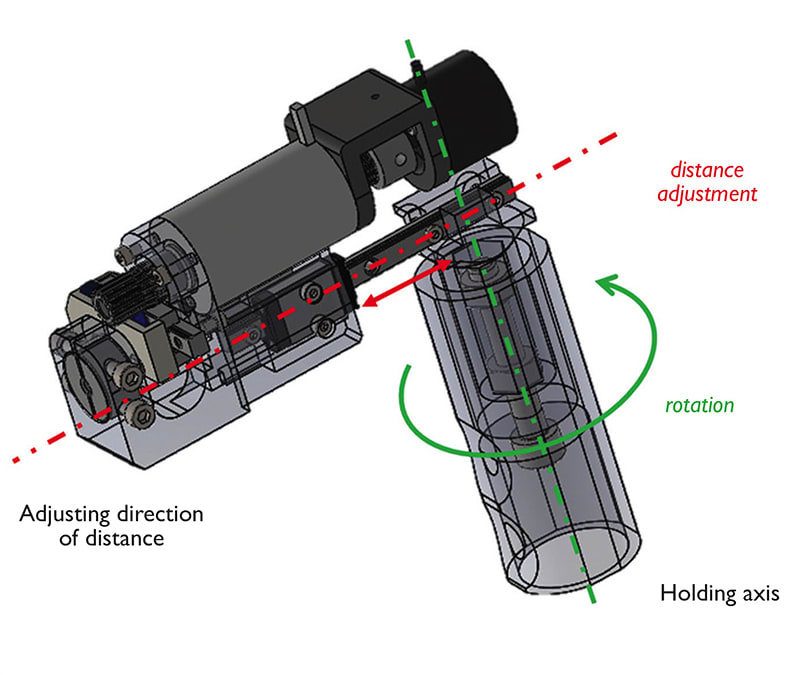 distance adjustment

rotation

Adjusting direction of distance

Holding axis