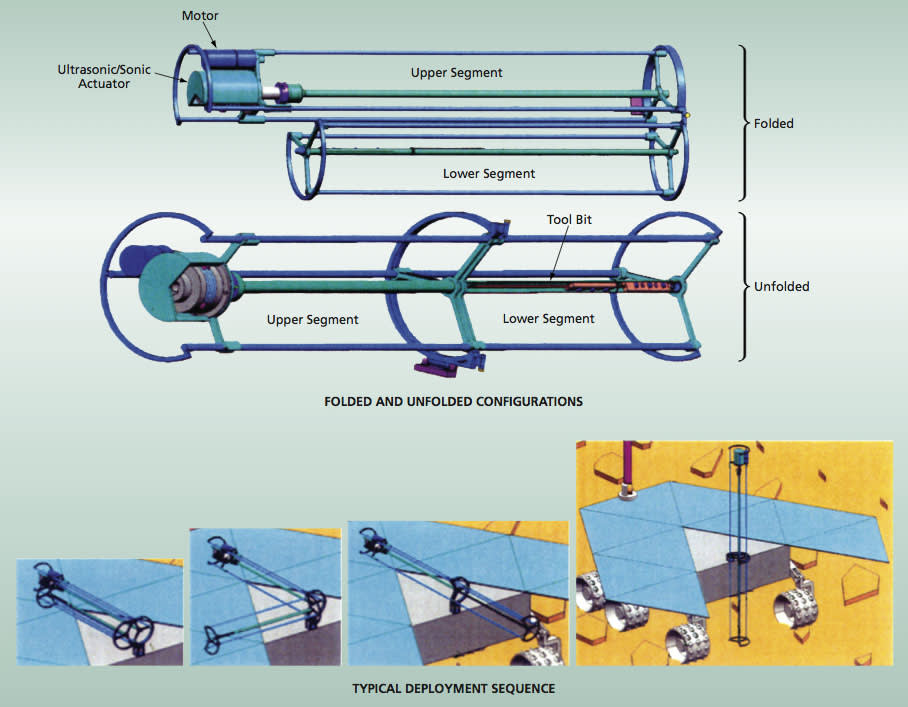 Motor

Ultrasonic/Sonic Actuator

Upper Segment

Lower Segment

Folded

Tool Bit

Upper Segment

Lower Segment

Unfolded

FOLDED AND UNFOLDED CONFIGURATIONS

TYPICAL DEPLOYMENT SEQUENCE