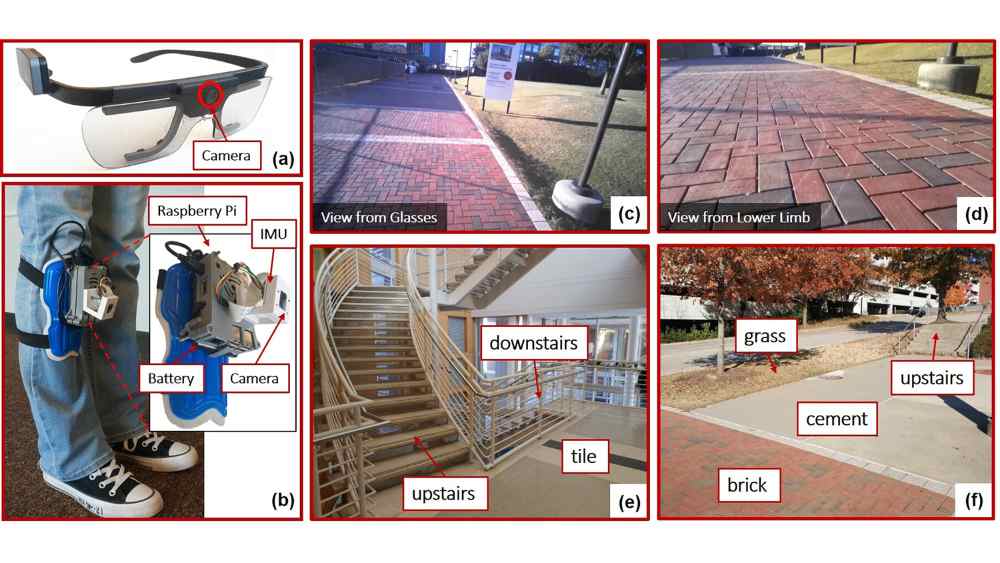 Camera
(a)

Raspberry Pi
IMU
Battery
Camera
(b)

View from Glasses
(c)

View from Lower Limb
(d)

downstairs
tile
upstairs
(e)

grass
upstairs
cement
brick
(f)