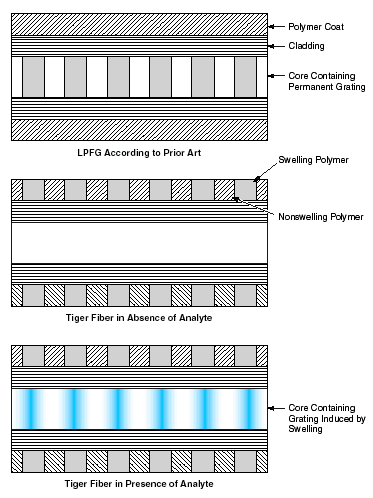 Polymer Coat
Cladding
Core Containing Permanent Grating

LPFG According to Prior Art

Swelling Polymer
Nonswelling Polymer

Tiger Fiber in Absence of Analyte

Core Containing Grating Induced by Swelling

Tiger Fiber in Presence of Analyte