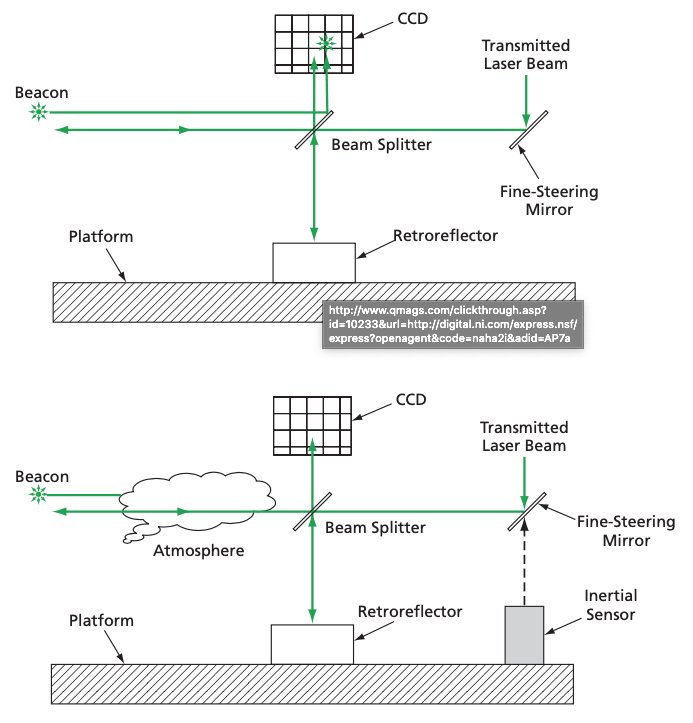 CCD

Transmitted Laser Beam

Beacon

Beam Splitter

Fine-Steering Mirror

Platform

Retroreflector

http://www.qmags.com/clickthrough.asp?id=10233&url=http://digital.ni.com/express.nsf/express?openagent&code=naha2i&adid=AP7a

CCD

Transmitted Laser Beam

Beacon

Beam Splitter

Fine-Steering Mirror

Atmosphere

Inertial Sensor

Platform

Retroreflector