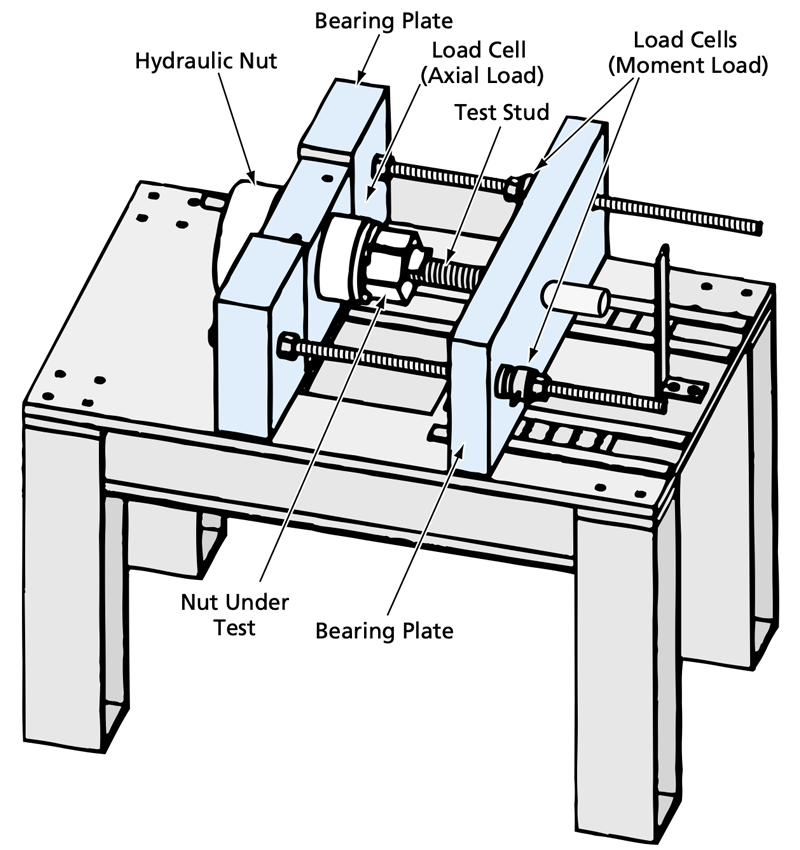 Bearing Plate

Hydraulic Nut

Load Cell
(Axial Load)

Load Cells
(Moment Load)

Test Stud

Nut Under
Test

Bearing Plate