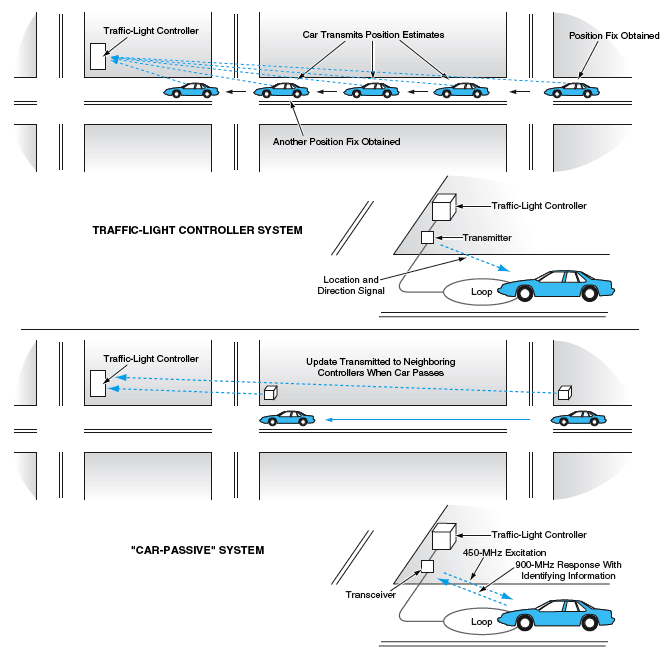 Traffic-Light Controller

Car Transmits Position Estimates

Position Fix Obtained

Another Position Fix Obtained

TRAFFIC-LIGHT CONTROLLER SYSTEM

Traffic-Light Controller

Transmitter

Location and Direction Signal

Loop

Traffic-Light Controller

Update Transmitted to Neighboring Controllers When Car Passes

"CAR-PASSIVE" SYSTEM

Traffic-Light Controller

450-MHz Excitation

900-MHz Response With Identifying Information

Transceiver

Loop