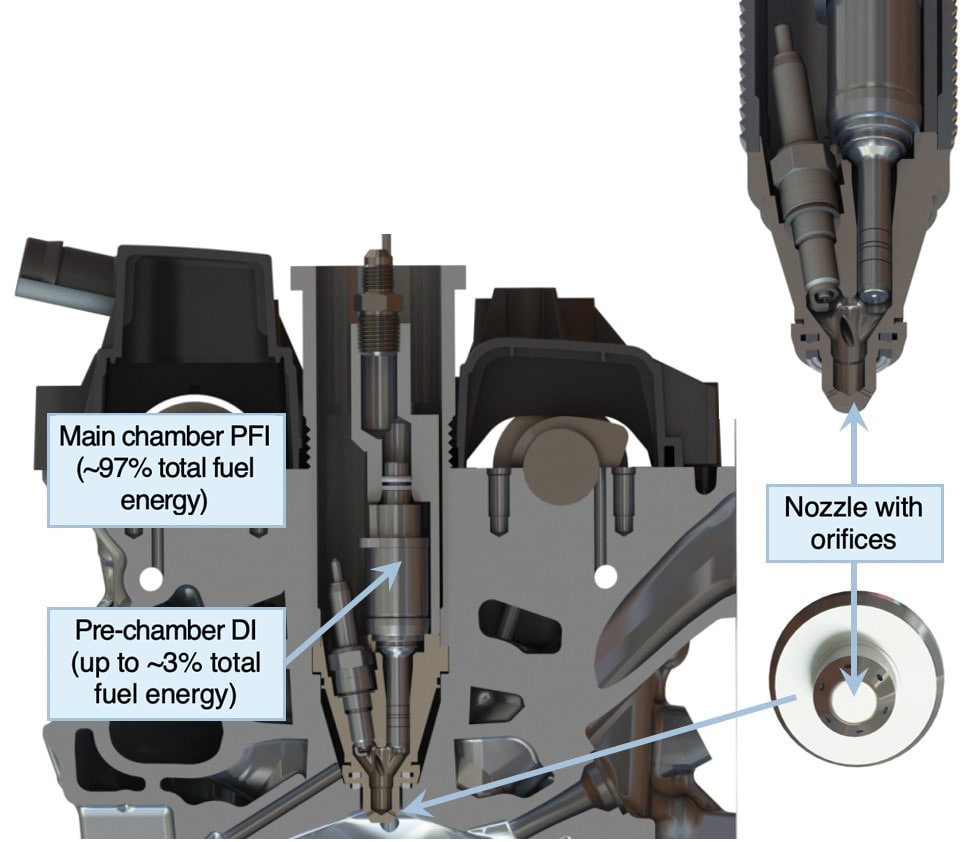 Main chamber PFI (~97% total fuel energy)

Pre-chamber DI (up to ~3% total fuel energy)

Nozzle with orifices