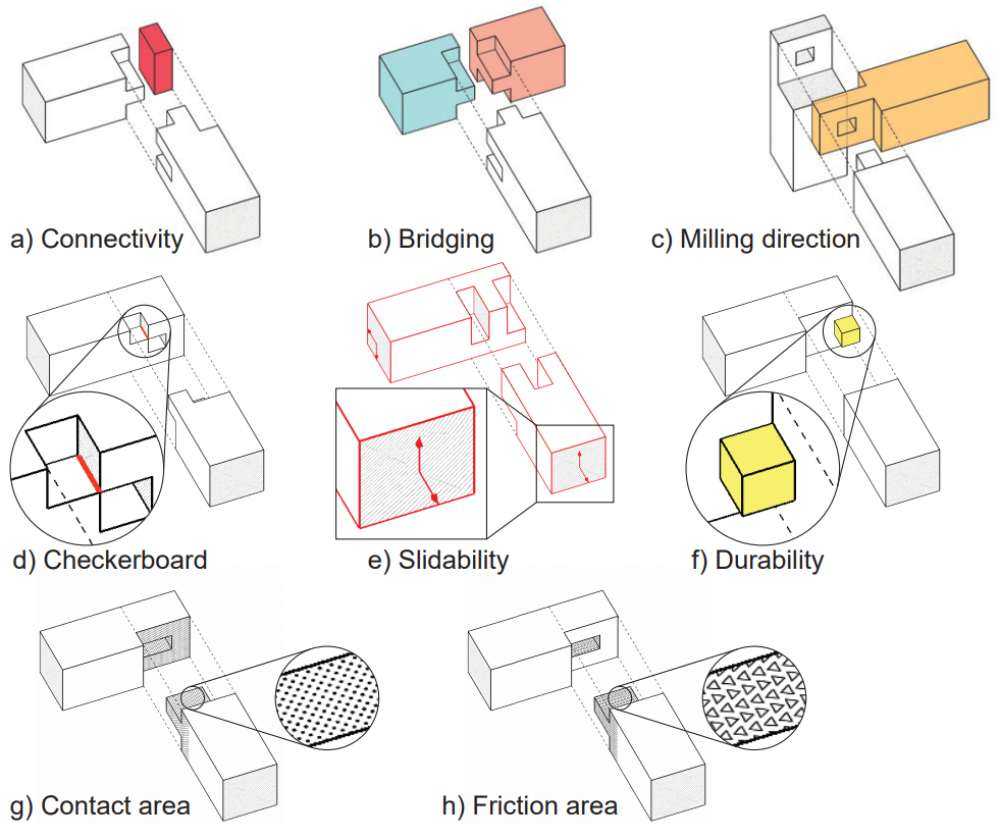 a) Connectivity

b) Bridging

c) Milling direction

d) Checkerboard

e) Slidability

f) Durability

g) Contact area

h) Friction area