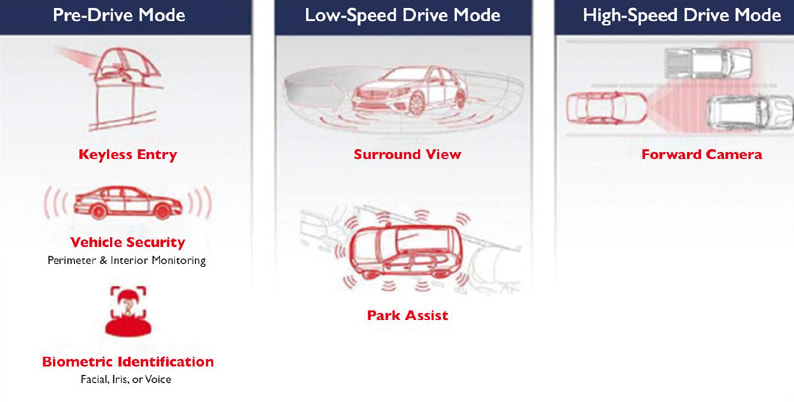 Pre-Drive Mode

Keyless Entry

Vehicle Security
Perimeter & Interior Monitoring

Biometric Identification
Facial, Iris, or Voice

Low-Speed Drive Mode

Surround View

Park Assist

High-Speed Drive Mode

Forward Camera