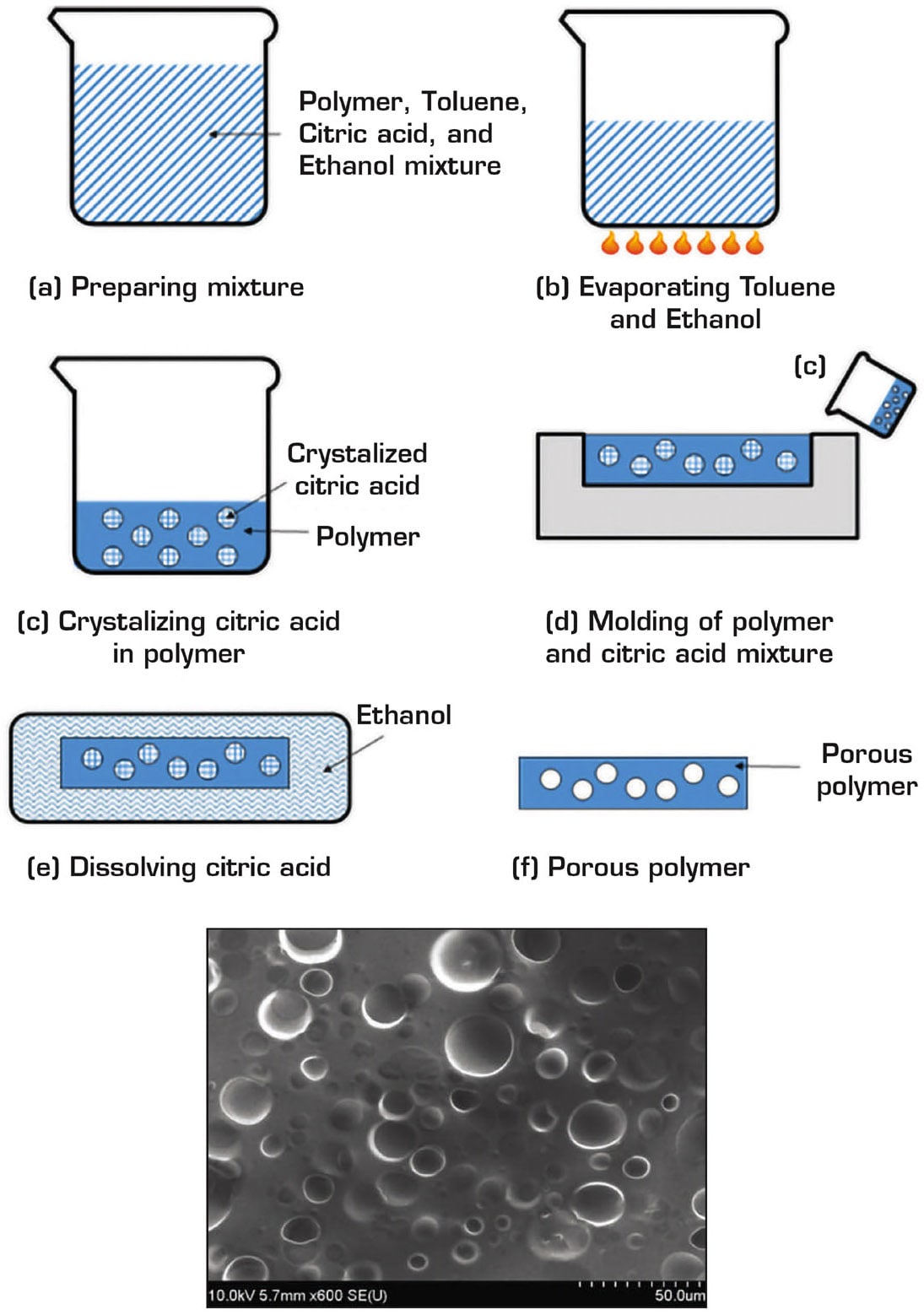 Polymer, Toluene, Citric acid, and Ethanol mixture

(a) Preparing mixture

(b) Evaporating Toluene and Ethanol

Crystalized citric acid

Polymer

(c) Crystalizing citric acid in polymer

(c)

(d) Molding of polymer and citric acid mixture

Ethanol

(e) Dissolving citric acid

Porous polymer

(f) Porous polymer

10.0kV 5.7mm x600 SE(U) 50.0um