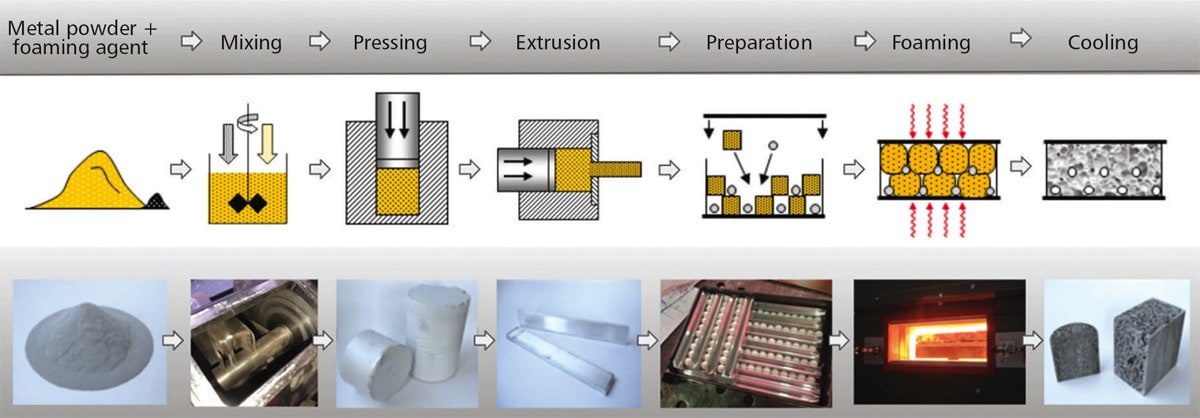 Metal powder + foaming agent

Mixing

Pressing

Extrusion

Preparation

Foaming

Cooling