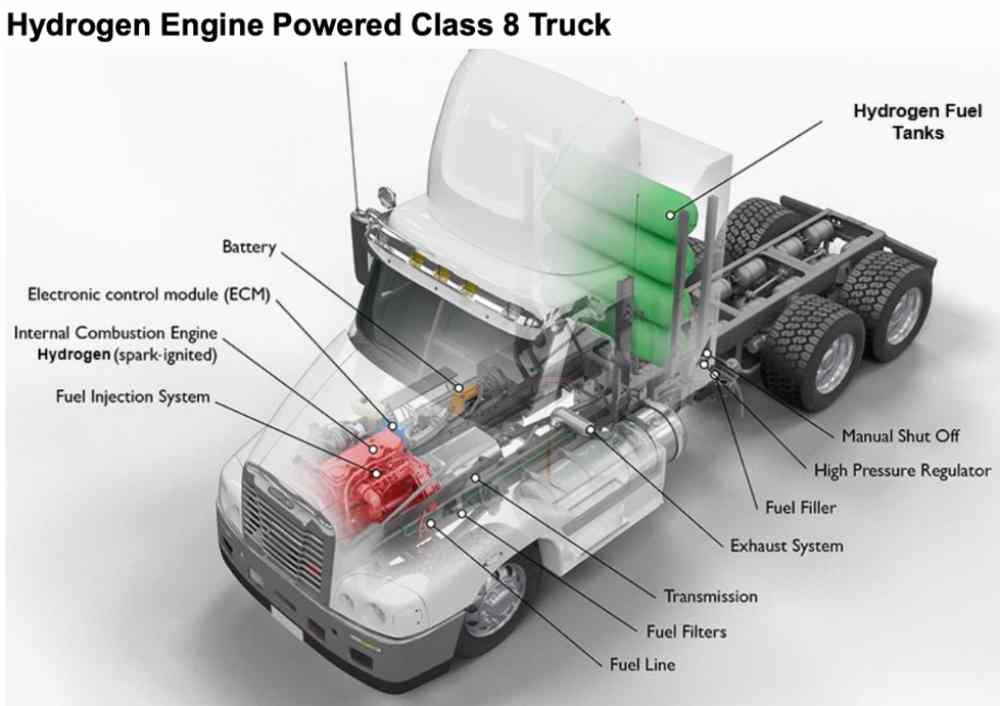 Hydrogen Engine Powered Class 8 Truck

Hydrogen Fuel Tanks

Battery

Electronic control module (ECM)

Internal Combustion Engine
Hydrogen (spark-ignited)

Fuel Injection System

Manual Shut Off

High Pressure Regulator

Fuel Filler

Exhaust System

Transmission

Fuel Filters

Fuel Line