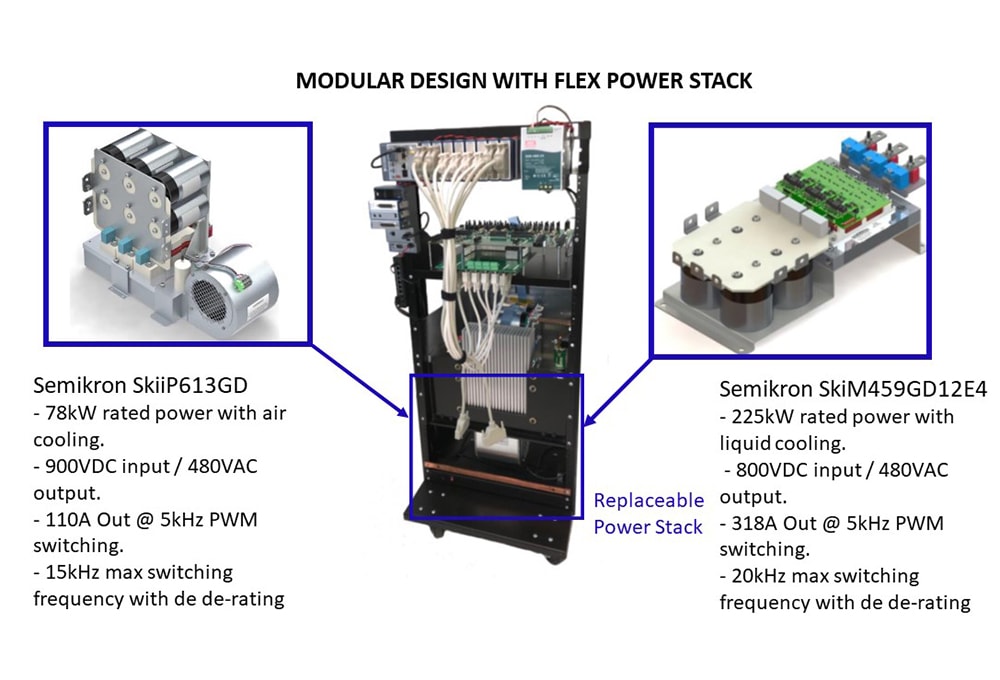 MODULAR DESIGN WITH FLEX POWER STACK

Semikron SkiiP613GD
- 78kW rated power with air cooling.
- 900VDC input / 480VAC output.
- 110A Out @ 5kHz PWM switching.
- 15kHz max switching frequency with de de-rating

Replaceable Power Stack

Semikron SkiM459GD12E4
- 225kW rated power with liquid cooling.
- 800VDC input / 480VAC output.
- 318A Out @ 5kHz PWM switching.
- 20kHz max switching frequency with de de-rating