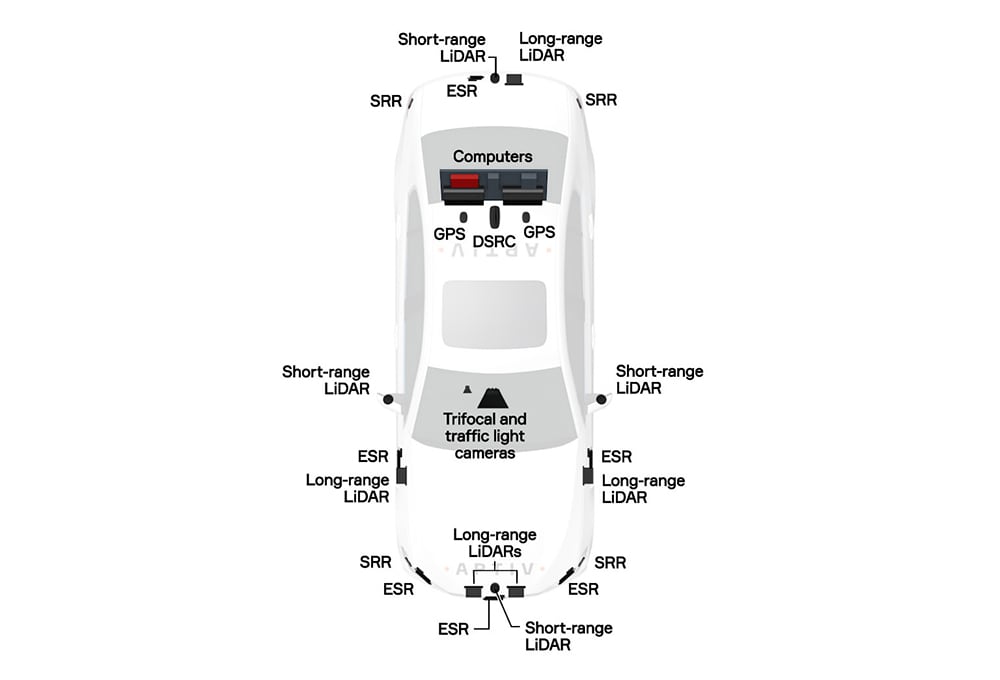 Short-range LiDAR

Long-range LiDAR

ESR

SRR

SRR

Computers

GPS

DSRC

GPS

APTIV

Short-range LiDAR

Short-range LiDAR

Trifocal and traffic light cameras

ESR

ESR

Long-range LiDAR

Long-range LiDAR

Long-range LiDARs

SRR

SRR

APTIV

ESR

ESR

ESR

Short-range LiDAR