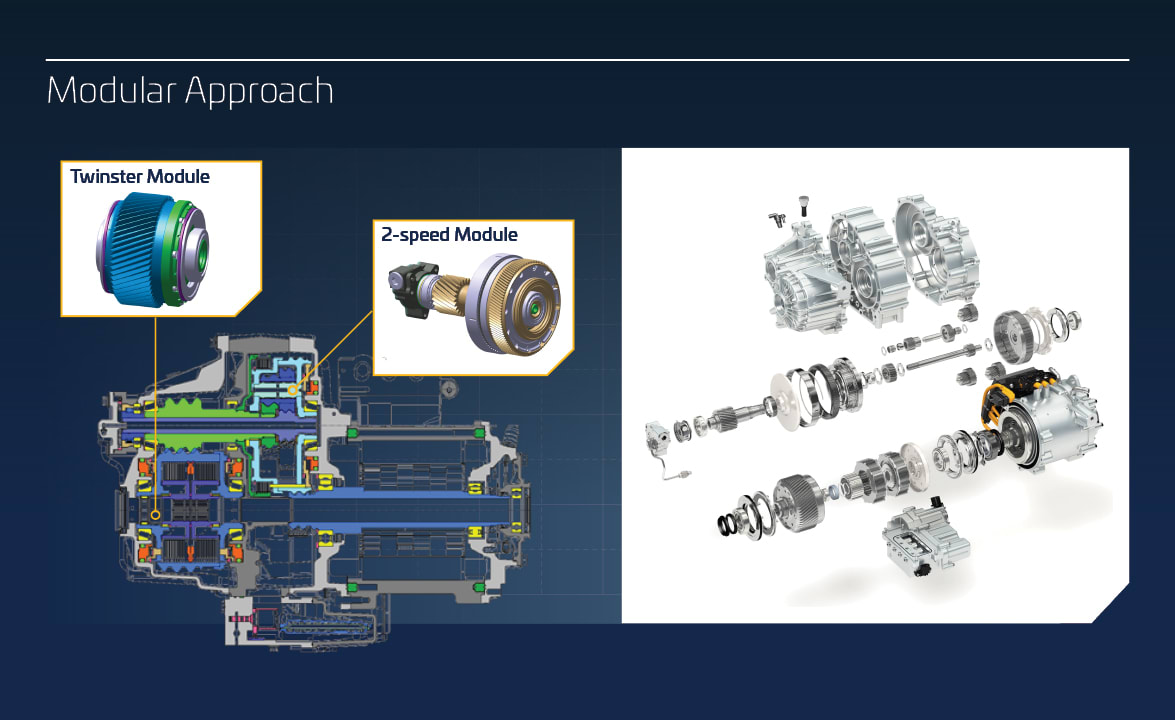 Modular Approach

Twinster Module

2-speed Module