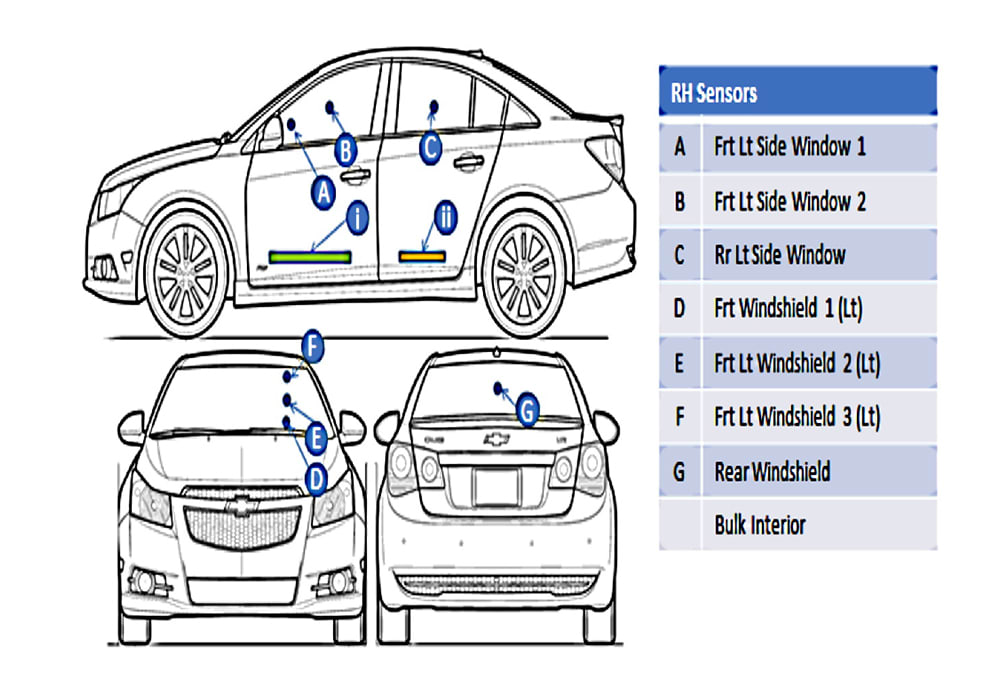 B
C
A
i
ii
F
E
D
G

| RH Sensors | |
|---|---|
| A | Frt Lt Side Window 1 |
| B | Frt Lt Side Window 2 |
| C | Rr Lt Side Window |
| D | Frt Windshield 1 (Lt) |
| E | Frt Lt Windshield 2 (Lt) |
| F | Frt Lt Windshield 3 (Lt) |
| G | Rear Windshield |
| | Bulk Interior |