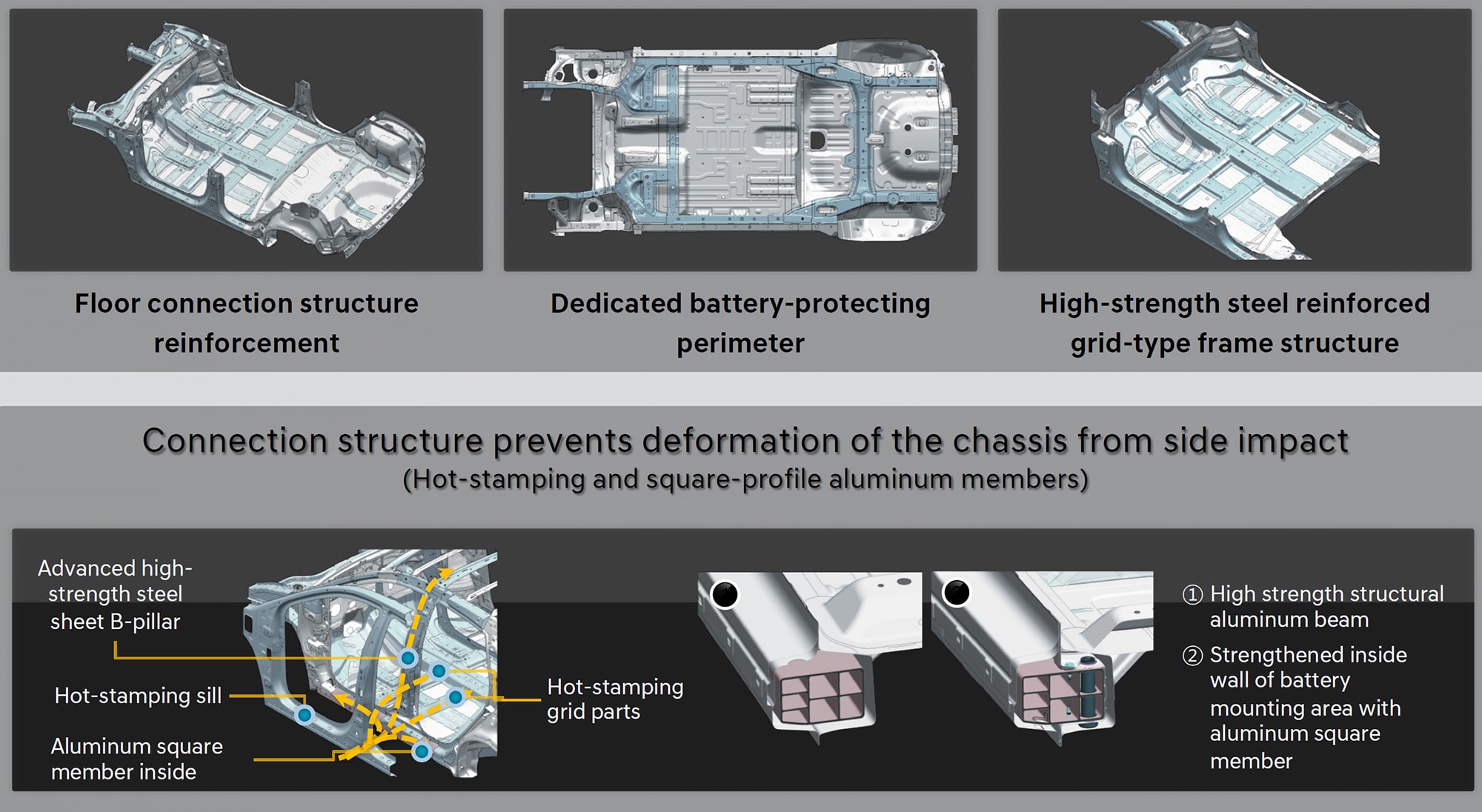 Floor connection structure reinforcement

Dedicated battery-protecting perimeter

High-strength steel reinforced grid-type frame structure

Connection structure prevents deformation of the chassis from side impact
(Hot-stamping and square-profile aluminum members)

Advanced high-strength steel sheet B-pillar

Hot-stamping sill

Aluminum square member inside

Hot-stamping grid parts

① High strength structural aluminum beam

② Strengthened inside wall of battery mounting area with aluminum square member