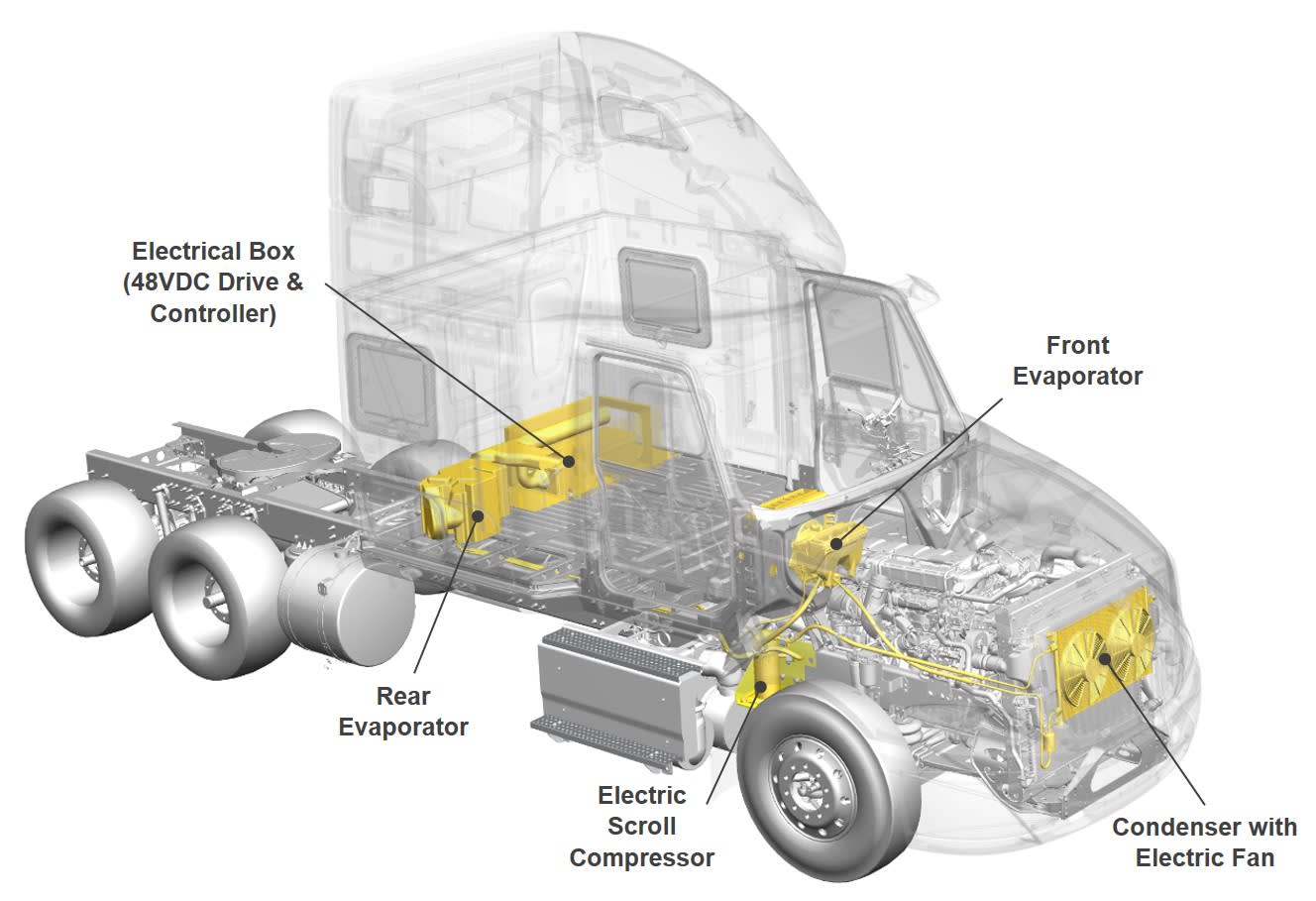 Electrical Box (48VDC Drive & Controller)

Front Evaporator

Rear Evaporator

Electric Scroll Compressor

Condenser with Electric Fan