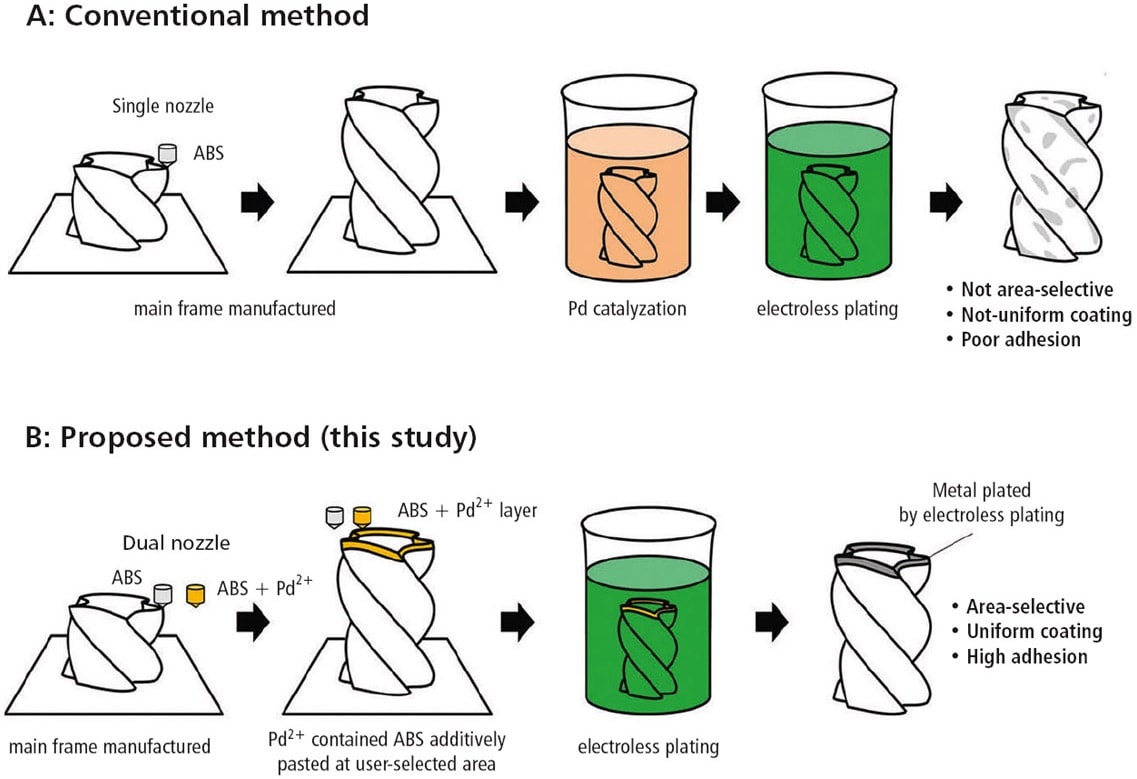 A: Conventional method

Single nozzle

ABS

main frame manufactured

Pd catalyzation

electroless plating

• Not area-selective
• Not-uniform coating
• Poor adhesion

B: Proposed method (this study)

Dual nozzle

ABS

ABS + $Pd^{2+}$

ABS + $Pd^{2+}$ layer

main frame manufactured

$Pd^{2+}$ contained ABS additively pasted at user-selected area

electroless plating

Metal plated by electroless plating

• Area-selective
• Uniform coating
• High adhesion