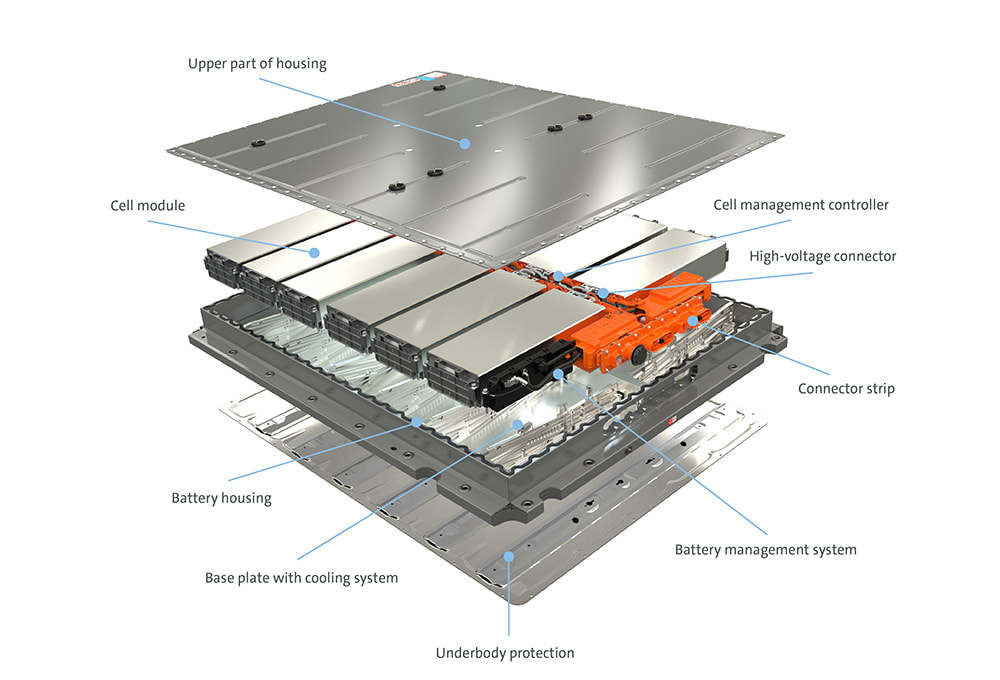 Upper part of housing

Cell module

Cell management controller

High-voltage connector

Connector strip

Battery housing

Battery management system

Base plate with cooling system

Underbody protection