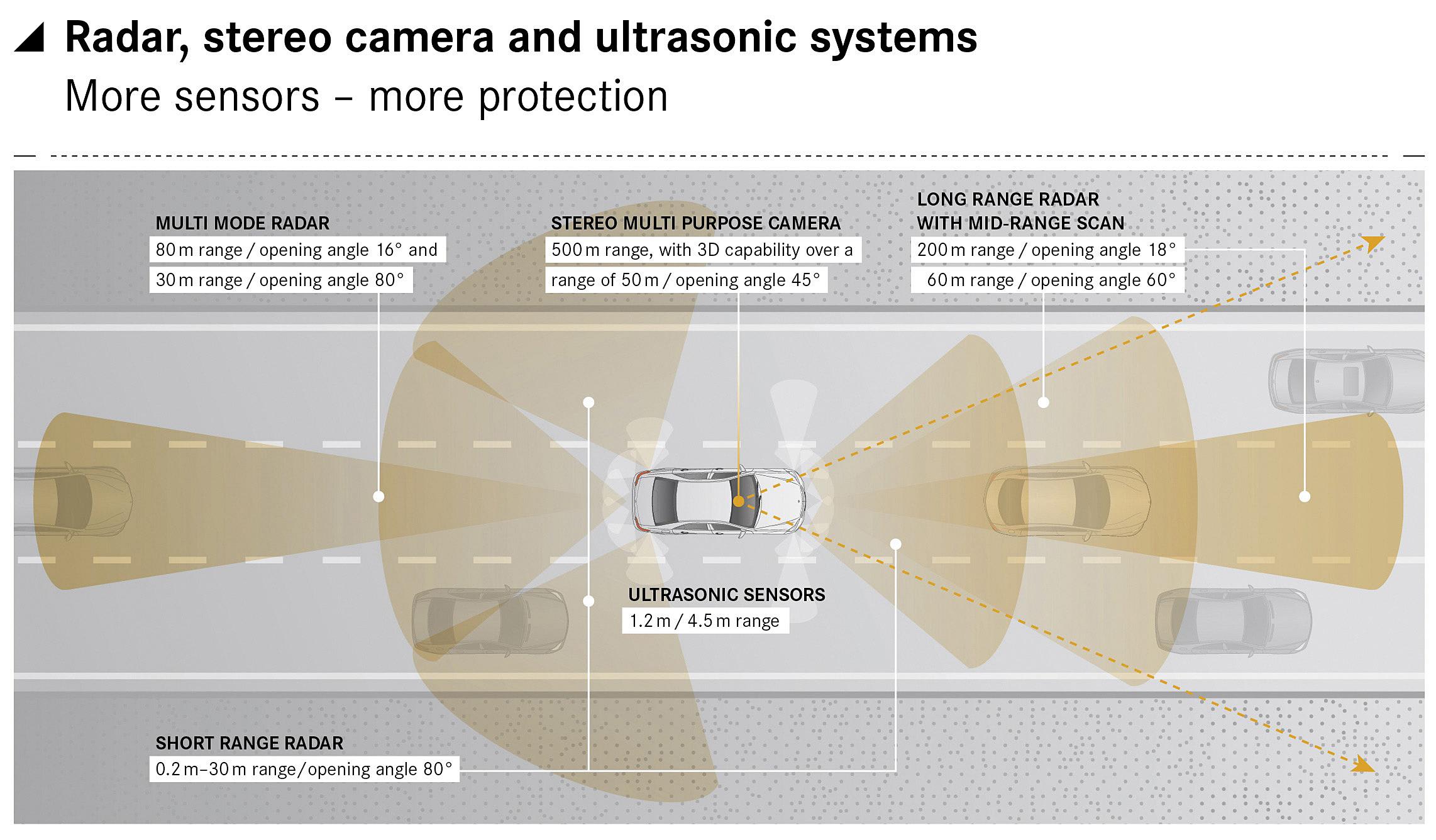 Radar, stereo camera and ultrasonic systems
More sensors – more protection

MULTI MODE RADAR
80 m range / opening angle 16° and
30 m range / opening angle 80°

STEREO MULTI PURPOSE CAMERA
500 m range, with 3D capability over a
range of 50 m / opening angle 45°

LONG RANGE RADAR
WITH MID-RANGE SCAN
200 m range / opening angle 18°
60 m range / opening angle 60°

ULTRASONIC SENSORS
1.2 m / 4.5 m range

SHORT RANGE RADAR
0.2 m–30 m range/opening angle 80°