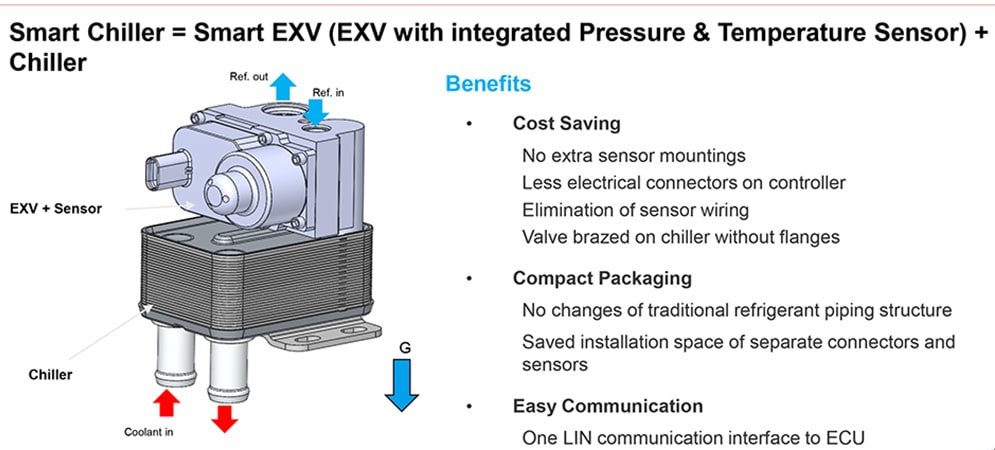 Smart Chiller = Smart EXV (EXV with integrated Pressure & Temperature Sensor) + Chiller

Ref. out

Ref. in

EXV + Sensor

Chiller

Coolant in

G

Benefits

• Cost Saving

No extra sensor mountings

Less electrical connectors on controller

Elimination of sensor wiring

Valve brazed on chiller without flanges

• Compact Packaging

No changes of traditional refrigerant piping structure

Saved installation space of separate connectors and sensors

• Easy Communication

One LIN communication interface to ECU