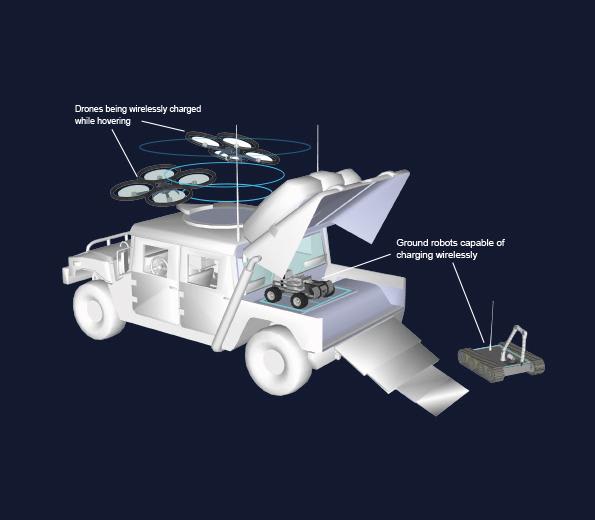 Drones being wirelessly charged while hovering

Ground robots capable of charging wirelessly