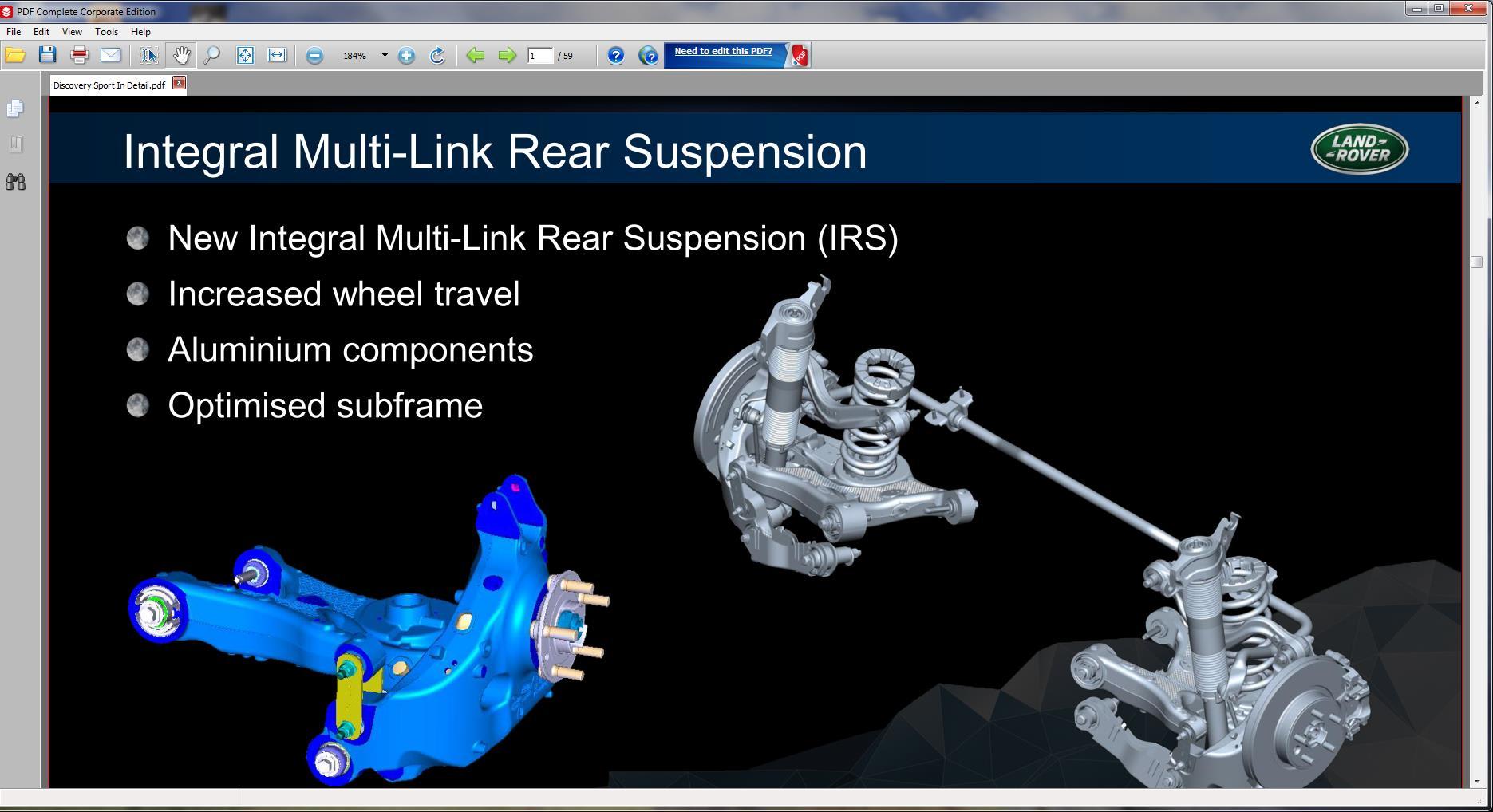 PDF Complete Corporate Edition

File Edit View Tools Help

184%

1 / 59

Need to edit this PDF?

Discovery Sport In Detail.pdf

Integral Multi-Link Rear Suspension

LAND ROVER

New Integral Multi-Link Rear Suspension (IRS)

Increased wheel travel

Aluminium components

Optimised subframe