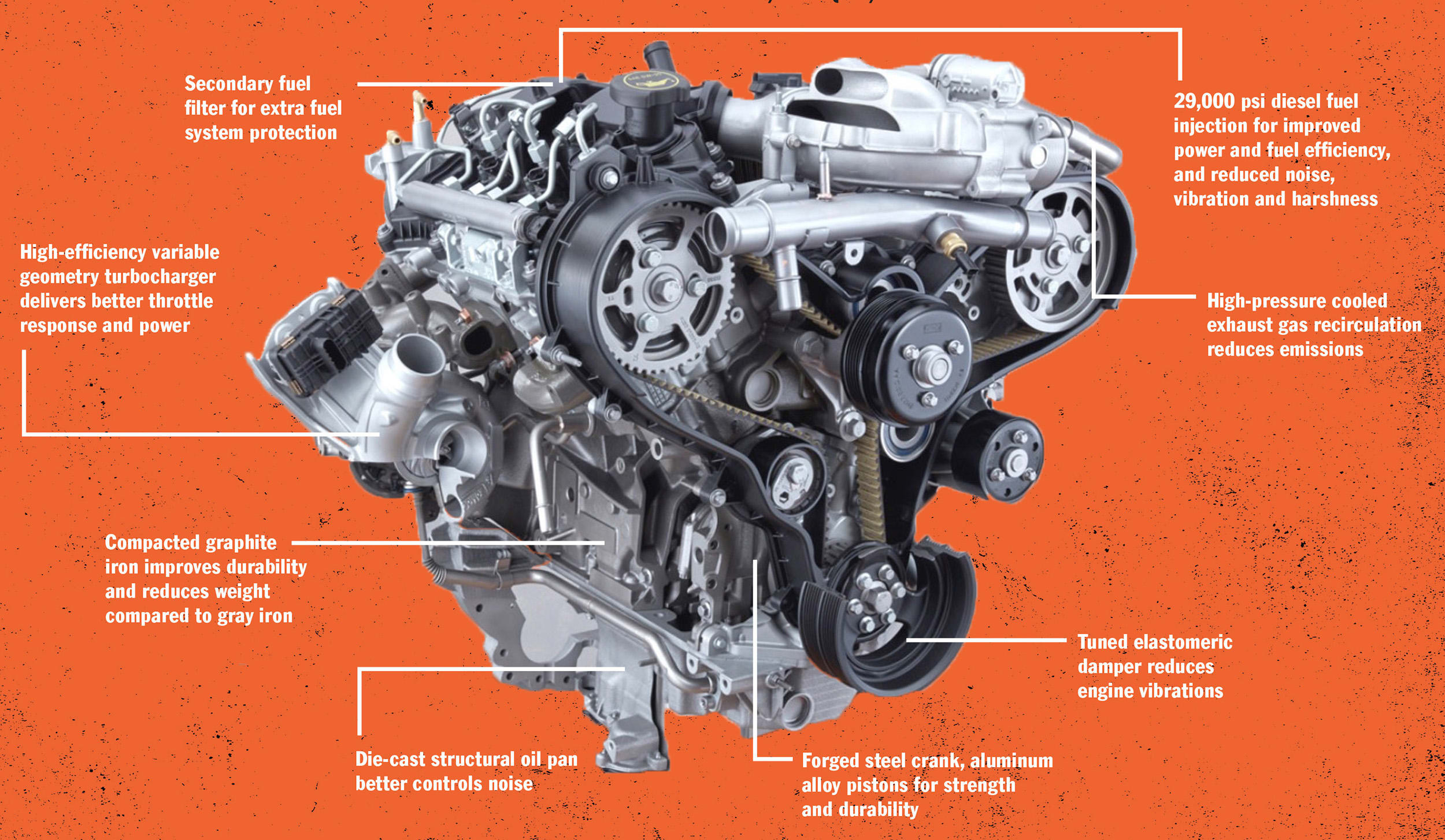 Secondary fuel filter for extra fuel system protection

29,000 psi diesel fuel injection for improved power and fuel efficiency, and reduced noise, vibration and harshness

High-efficiency variable geometry turbocharger delivers better throttle response and power

High-pressure cooled exhaust gas recirculation reduces emissions

Compacted graphite iron improves durability and reduces weight compared to gray iron

Tuned elastomeric damper reduces engine vibrations

Die-cast structural oil pan better controls noise

Forged steel crank, aluminum alloy pistons for strength and durability