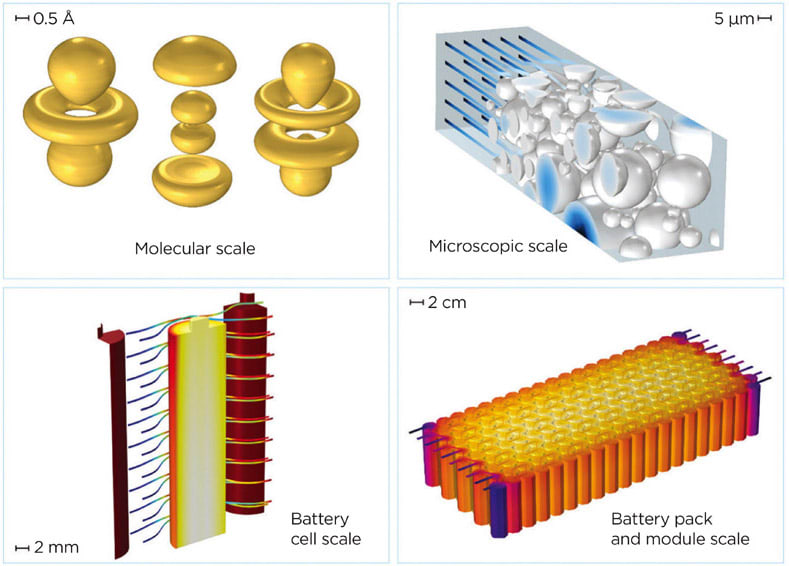 0.5 Å

Molecular scale

5 µm

Microscopic scale

2 mm

Battery cell scale

2 cm

Battery pack and module scale