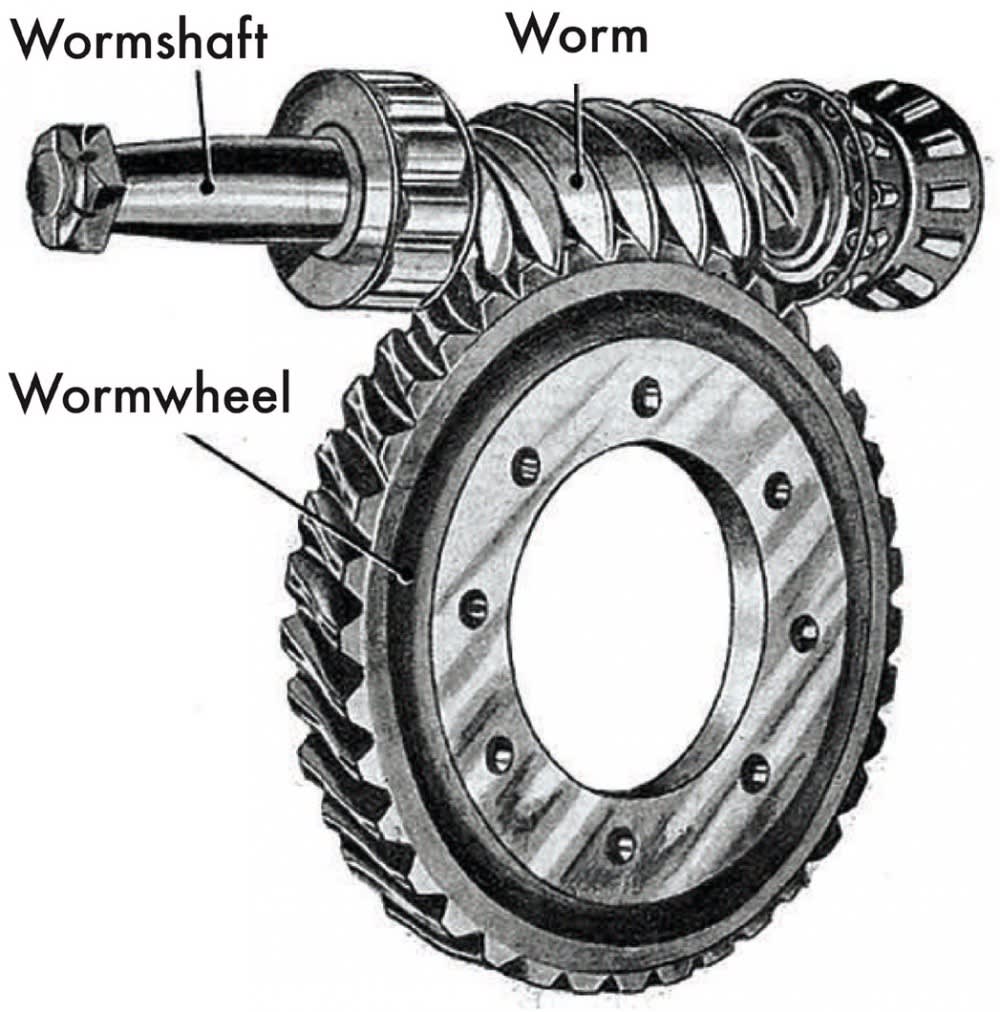 Wormshaft

Worm

Wormwheel