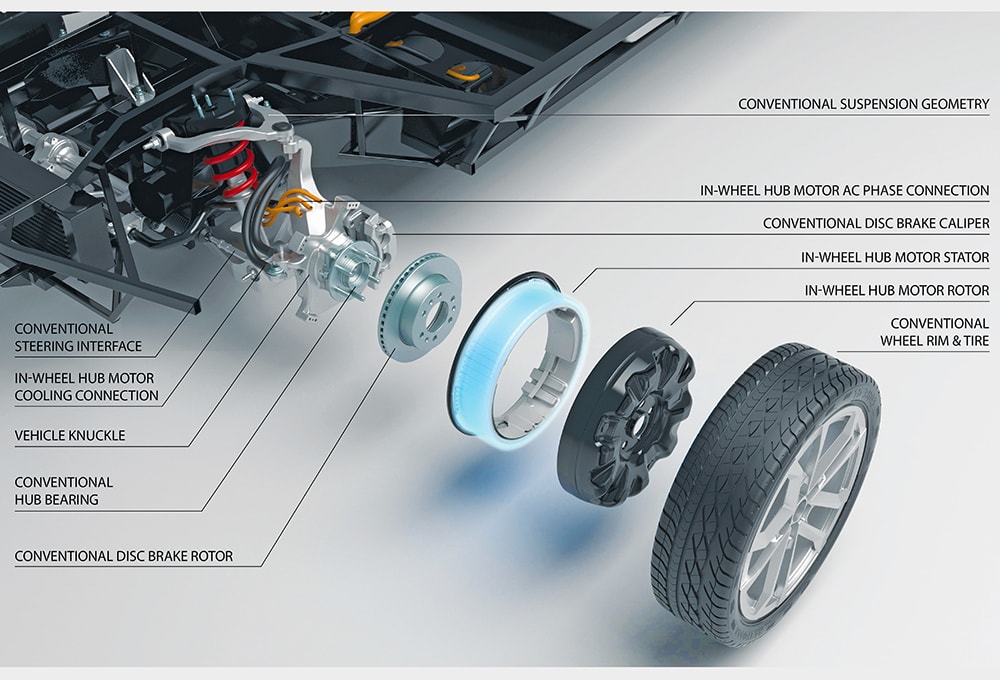 CONVENTIONAL SUSPENSION GEOMETRY

IN-WHEEL HUB MOTOR AC PHASE CONNECTION

CONVENTIONAL DISC BRAKE CALIPER

IN-WHEEL HUB MOTOR STATOR

IN-WHEEL HUB MOTOR ROTOR

CONVENTIONAL WHEEL RIM & TIRE

CONVENTIONAL STEERING INTERFACE

IN-WHEEL HUB MOTOR COOLING CONNECTION

VEHICLE KNUCKLE

CONVENTIONAL HUB BEARING

CONVENTIONAL DISC BRAKE ROTOR