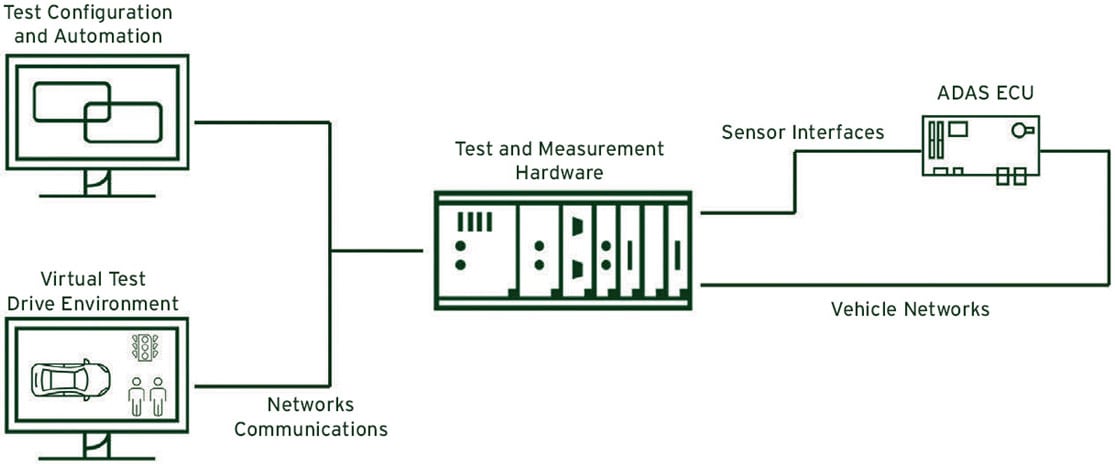 Test Configuration and Automation

Virtual Test Drive Environment

Networks Communications

Test and Measurement Hardware

Sensor Interfaces

ADAS ECU

Vehicle Networks