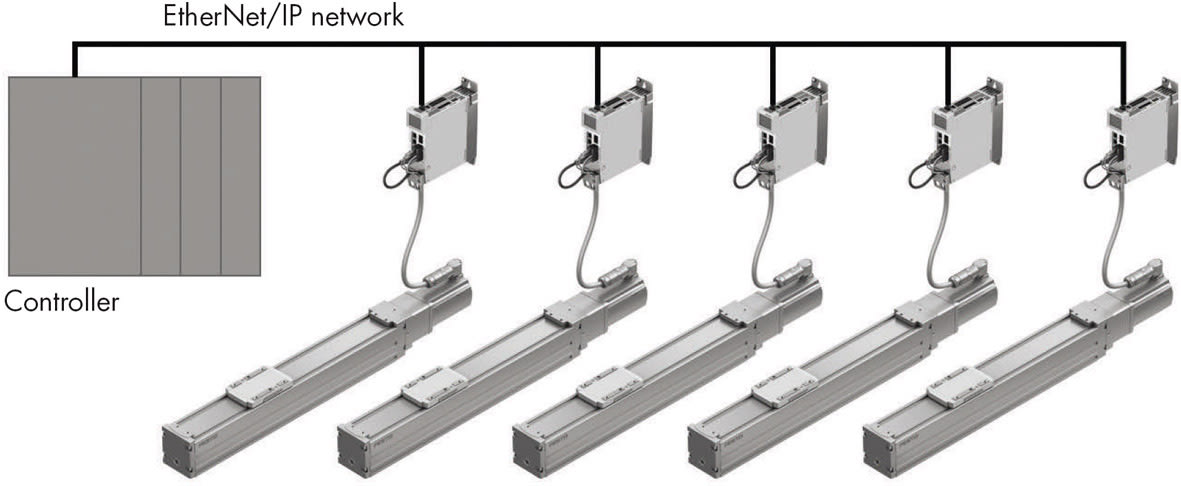 EtherNet/IP network

Controller